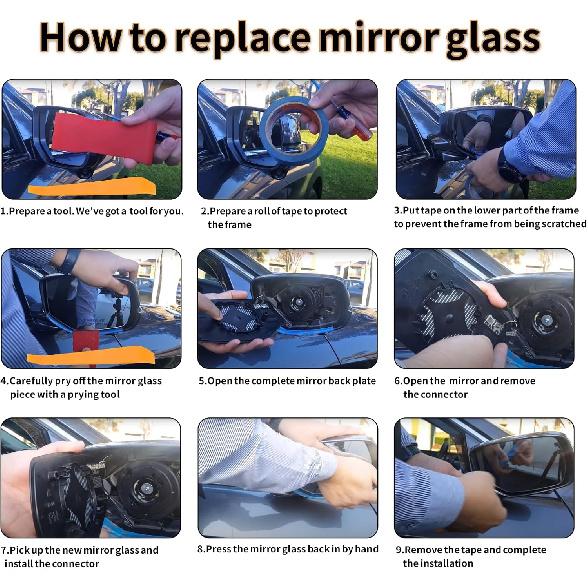 How to replace mirror glass

1.Prepare a tool. We've got a tool for you.

2.Prepare a roll of tape to protect the frame

3.Put tape on the lower part of the frame to prevent the frame from being scratched

4.Carefully pry off the mirror glass piece with a prying tool

5.Open the complete mirror back plate

6.Open the mirror and remove the connector

7.Pick up the new mirror glass and install the connector

8.Press the mirror glass back in by hand

9.Remove the tape and complete the installation