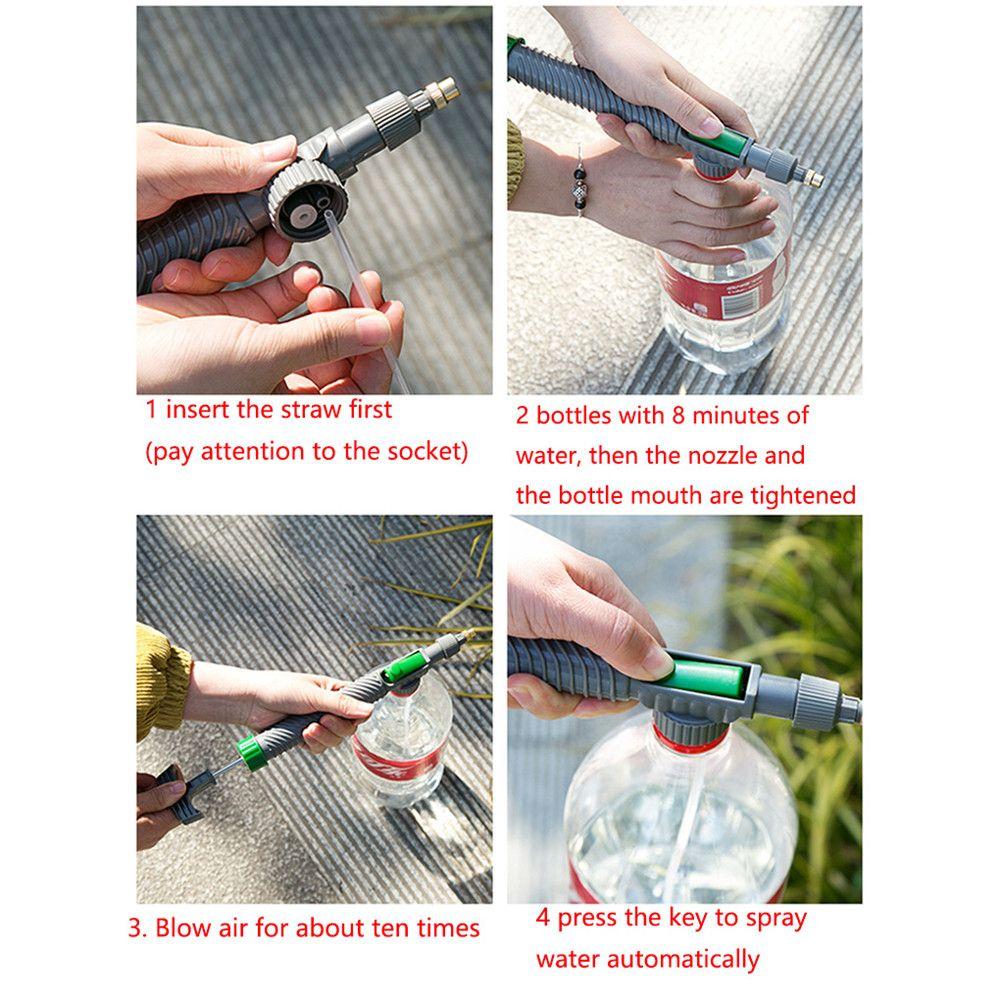 1 insert the straw first
(pay attention to the socket)

2 bottles with 8 minutes of water, then the nozzle and the bottle mouth are tightened

3. Blow air for about ten times

4 press the key to spray water automatically