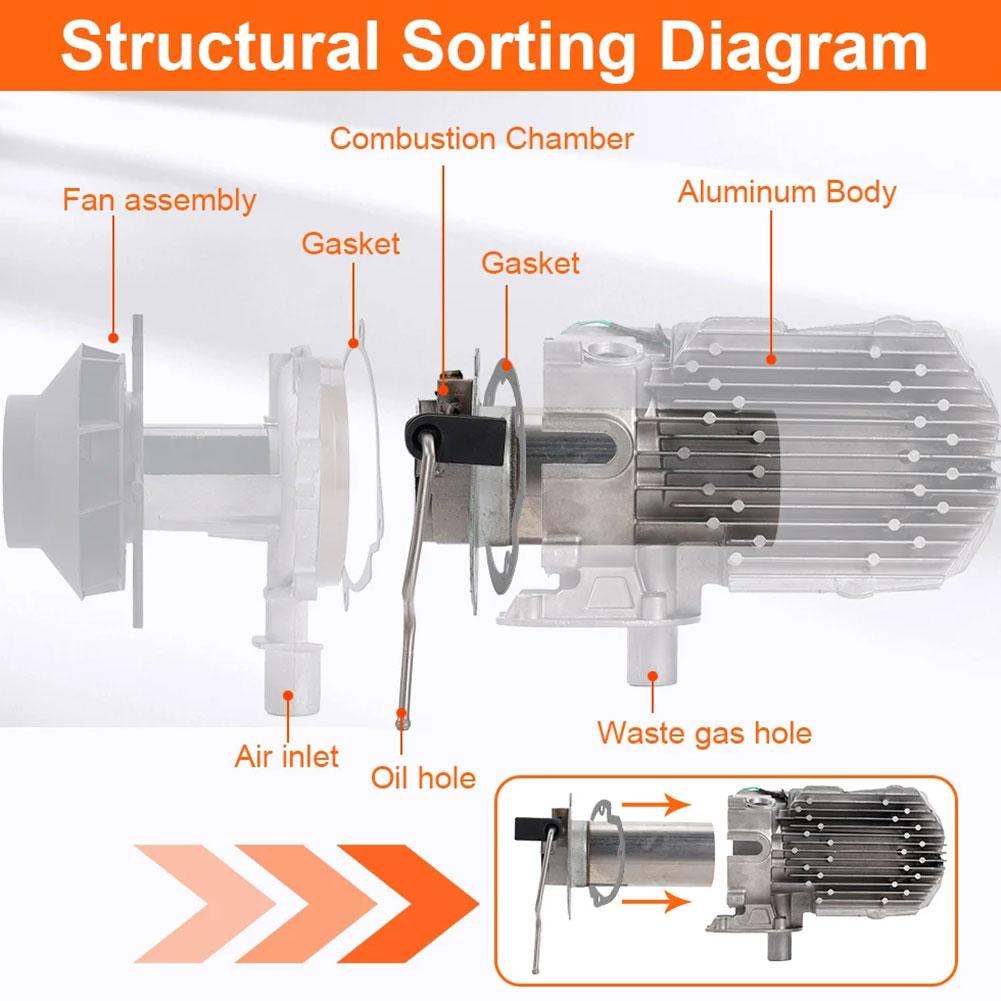 Structural Sorting Diagram

Combustion Chamber

Fan assembly

Aluminum Body

Gasket

Gasket

Air inlet

Oil hole

Waste gas hole