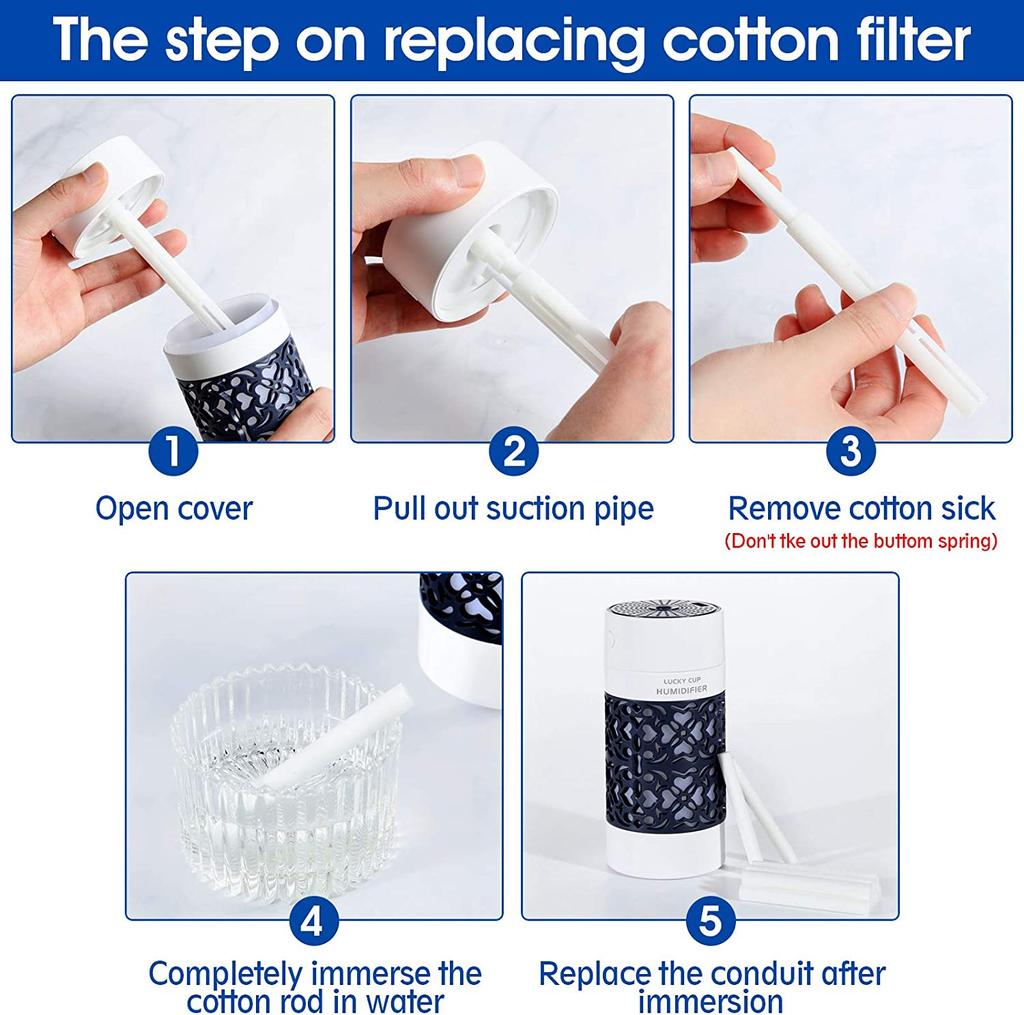 The step on replacing cotton filter

1
Open cover

2
Pull out suction pipe

3
Remove cotton sick
(Don't tke out the buttom spring)

4
Completely immerse the cotton rod in water

LUCKY CUP
HUMIDIFIER

5
Replace the conduit after immersion