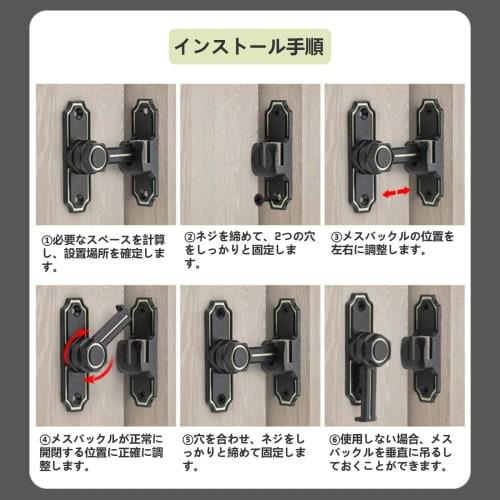 インストール手順

①必要なスペースを計算し、設置場所を確定します。

②ネジを締めて、2つの穴をしっかりと固定します。

③メスバックルの位置を左右に調整します。

④メスバックルが正常に開閉する位置に正確に調整します。

⑤穴を合わせ、ネジをしっかりと締めて固定します。

⑥使用しない場合、メスバックルを垂直に吊るしておくことができます。