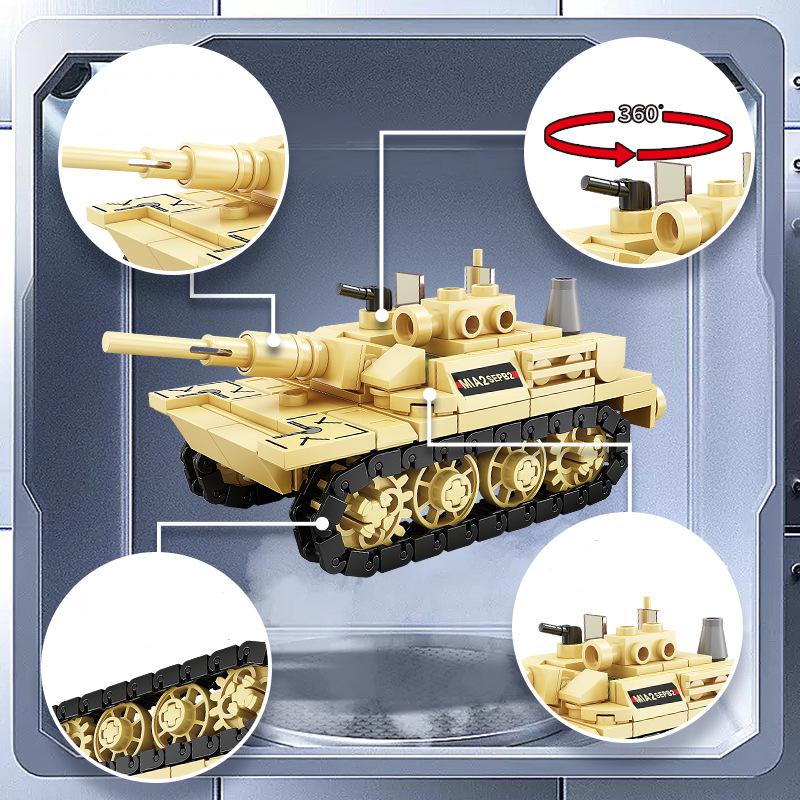 360°

MIA2 SEPB2

MIA2 SEPB2