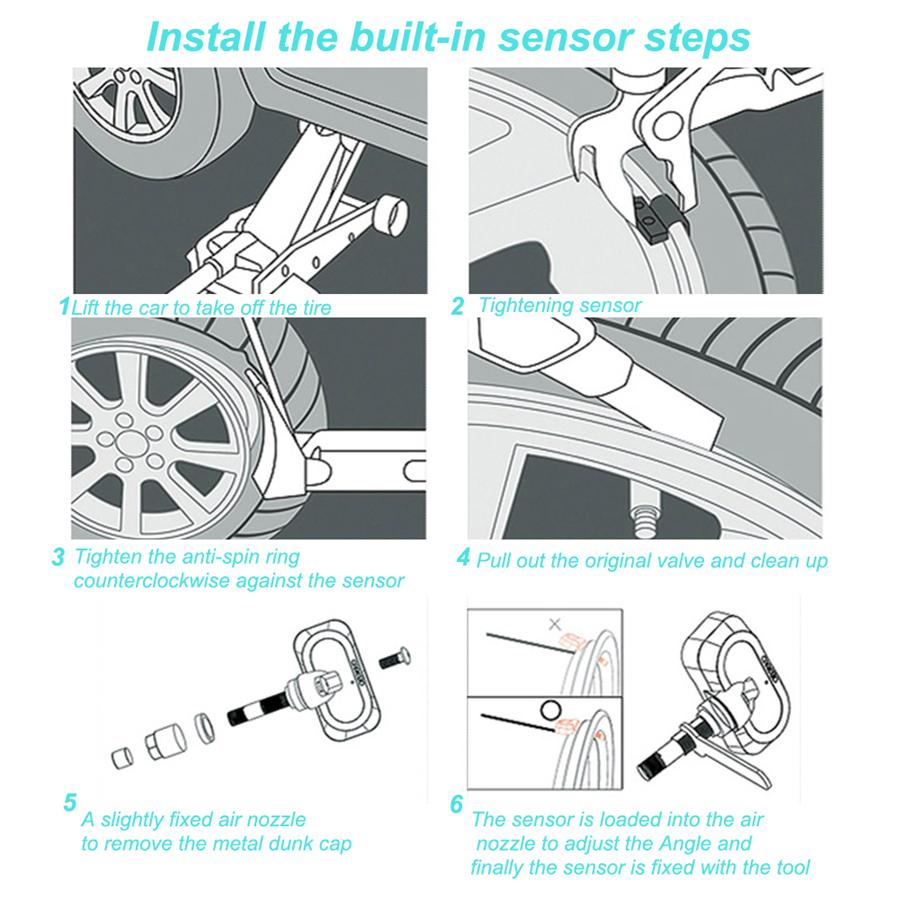 Install the built-in sensor steps

1 Lift the car to take off the tire

2 Tightening sensor

3 Tighten the anti-spin ring counterclockwise against the sensor

4 Pull out the original valve and clean up

5 A slightly fixed air nozzle to remove the metal dunk cap

6 The sensor is loaded into the air nozzle to adjust the Angle and finally the sensor is fixed with the tool