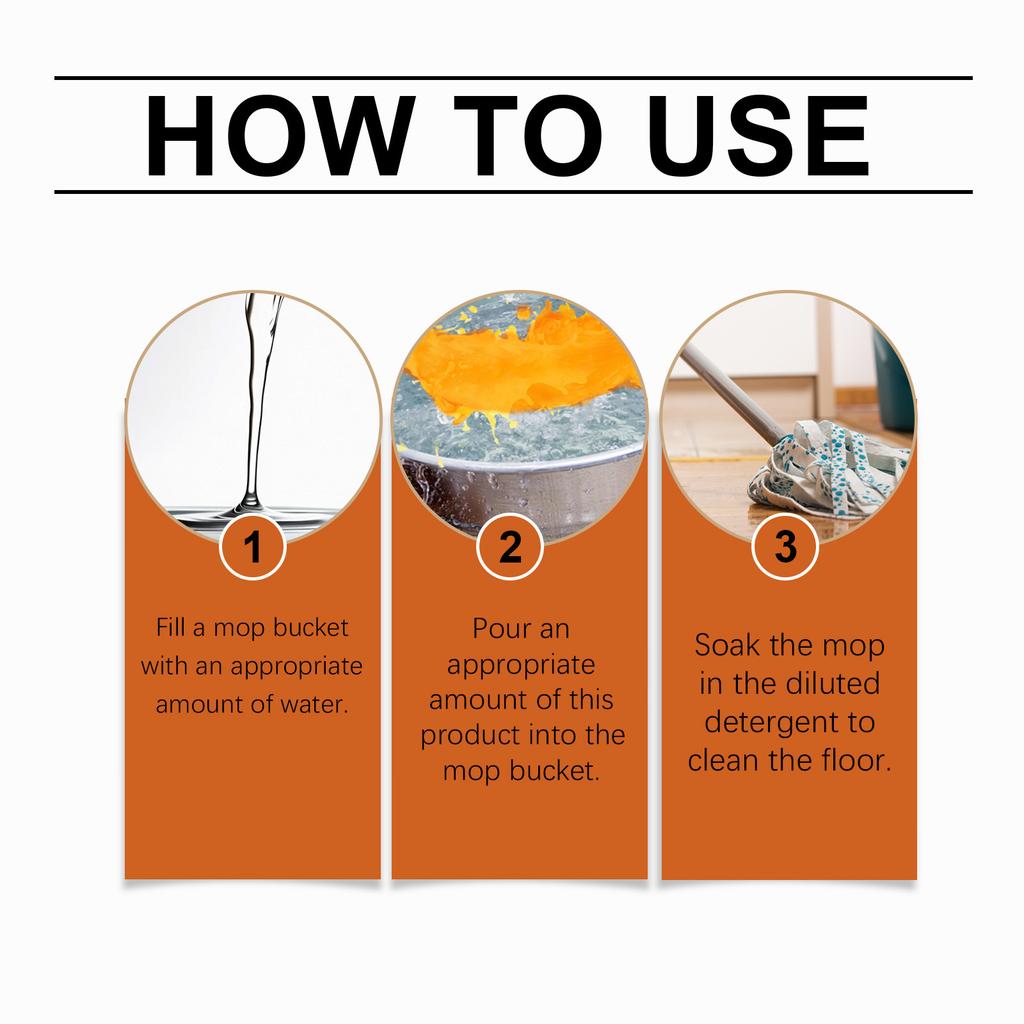 HOW TO USE

1

Fill a mop bucket with an appropriate amount of water.

2

Pour an appropriate amount of this product into the mop bucket.

3

Soak the mop in the diluted detergent to clean the floor.