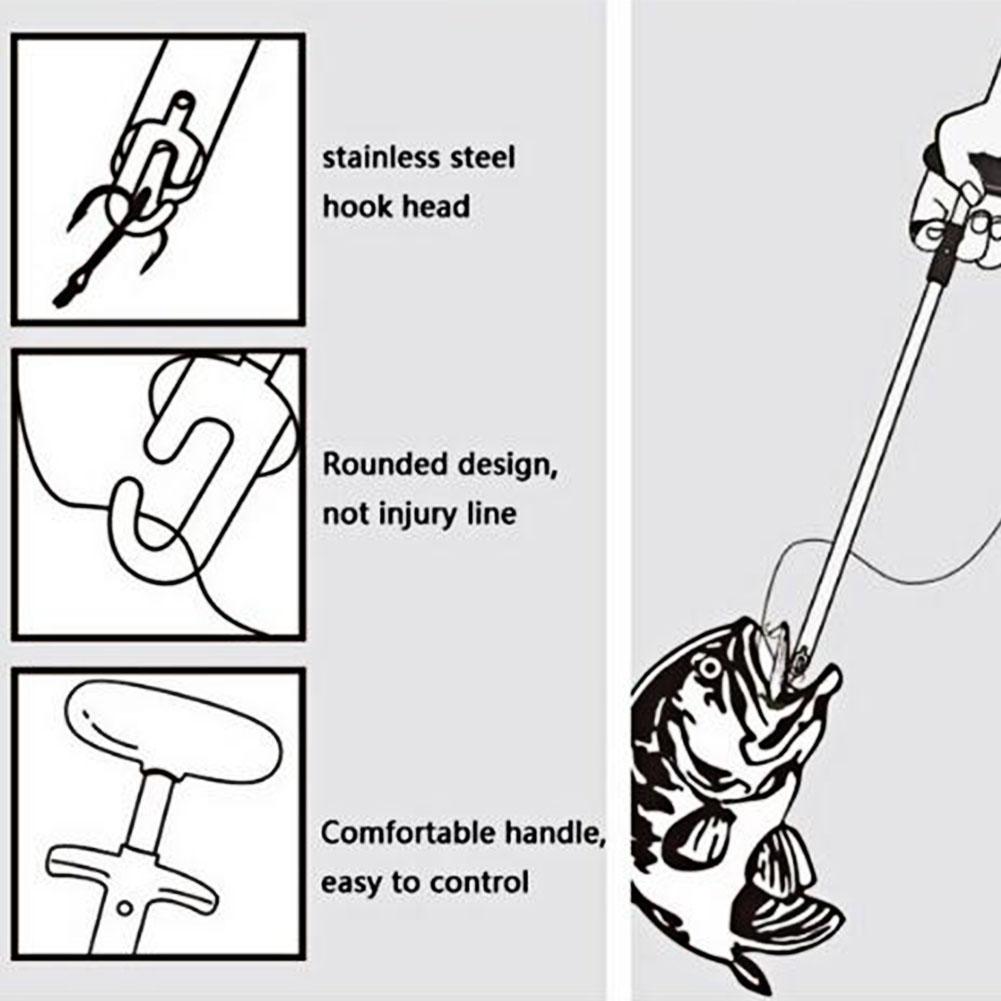 stainless steel
hook head

Rounded design,
not injury line

Comfortable handle,
easy to control