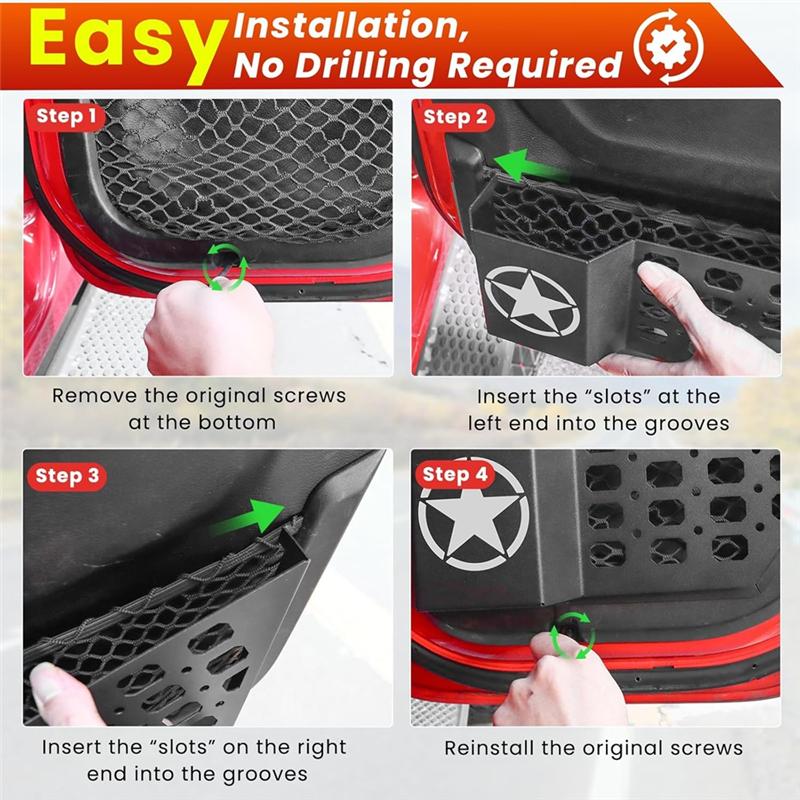 Easy Installation, No Drilling Required

Step 1

Remove the original screws at the bottom

Step 2

Insert the “slots” at the left end into the grooves

Step 3

Insert the “slots” on the right end into the grooves

Step 4

Reinstall the original screws