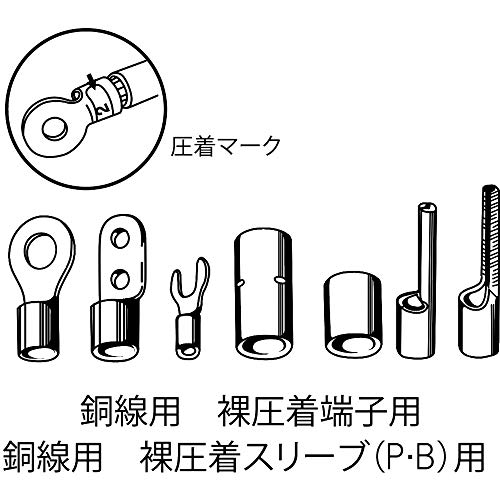 2

圧着マーク

銅線用　裸圧着端子用
銅線用　裸圧着スリーブ(P·B)用