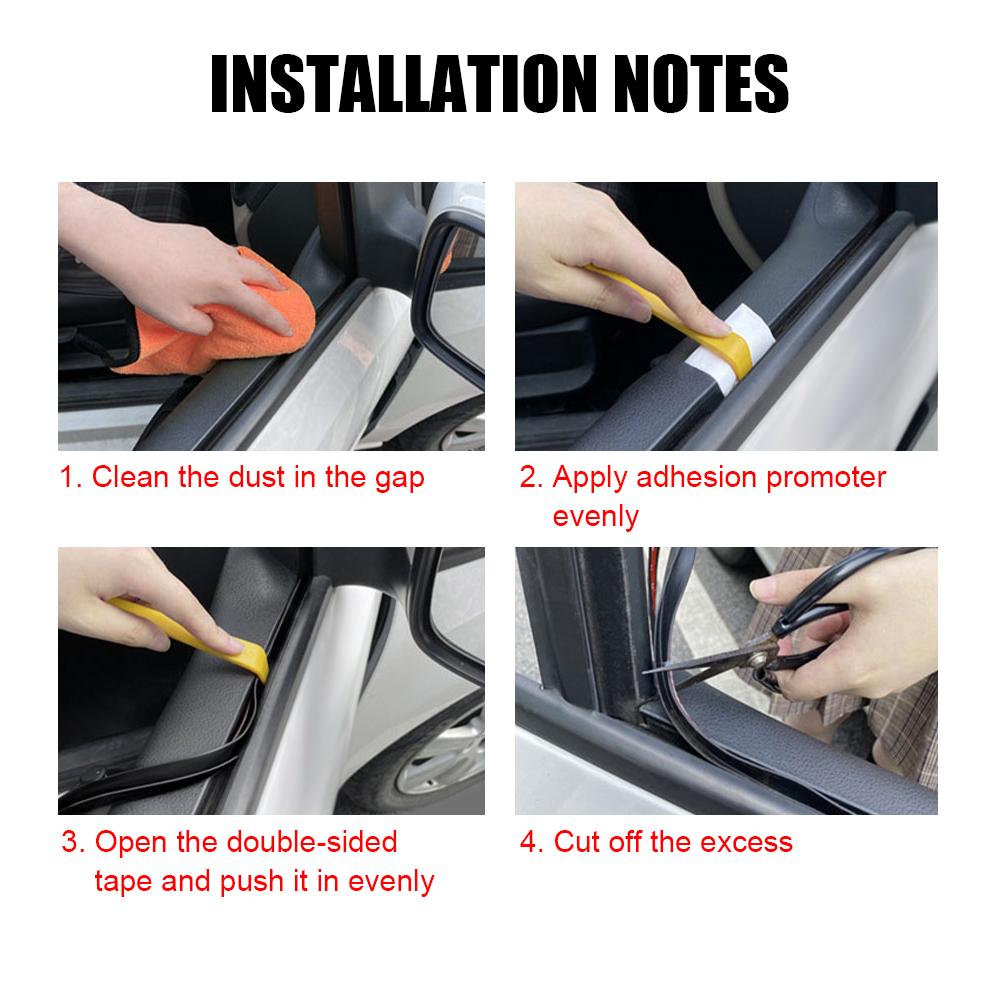 INSTALLATION NOTES

1. Clean the dust in the gap

2. Apply adhesion promoter evenly

3. Open the double-sided tape and push it in evenly

4. Cut off the excess