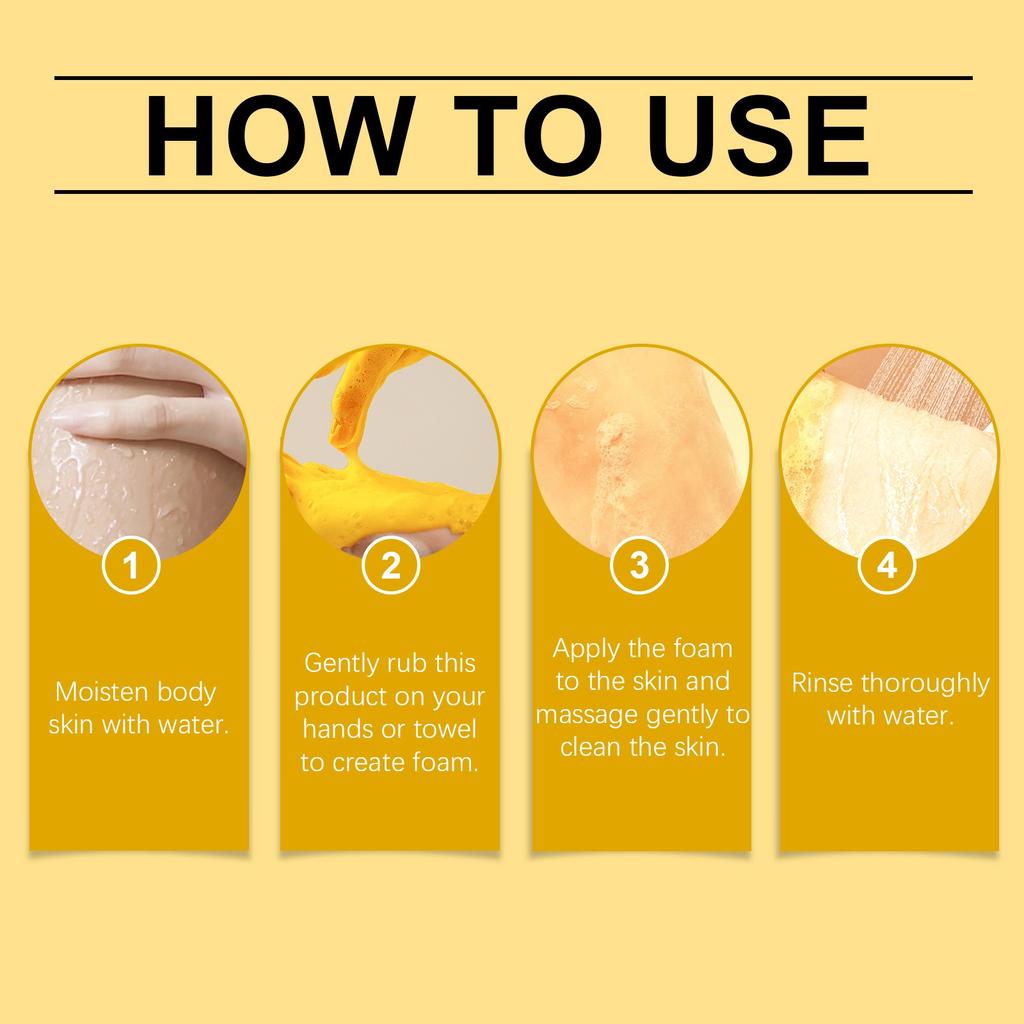 HOW TO USE

1

Moisten body skin with water.

2

Gently rub this product on your hands or towel to create foam.

3

Apply the foam to the skin and massage gently to clean the skin.

4

Rinse thoroughly with water.