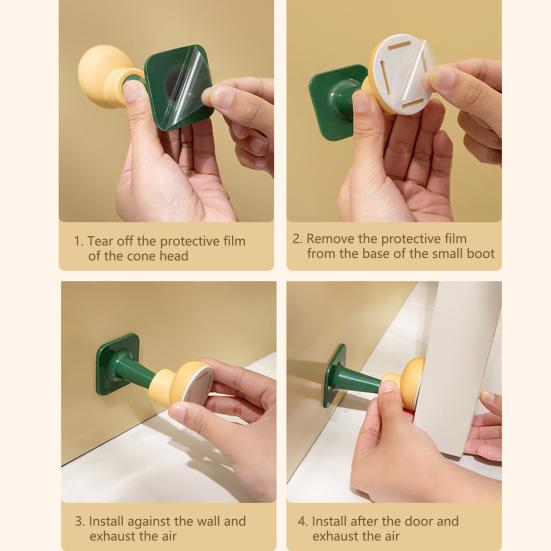 1. Tear off the protective film of the cone head

2. Remove the protective film from the base of the small boot

3. Install against the wall and exhaust the air

4. Install after the door and exhaust the air