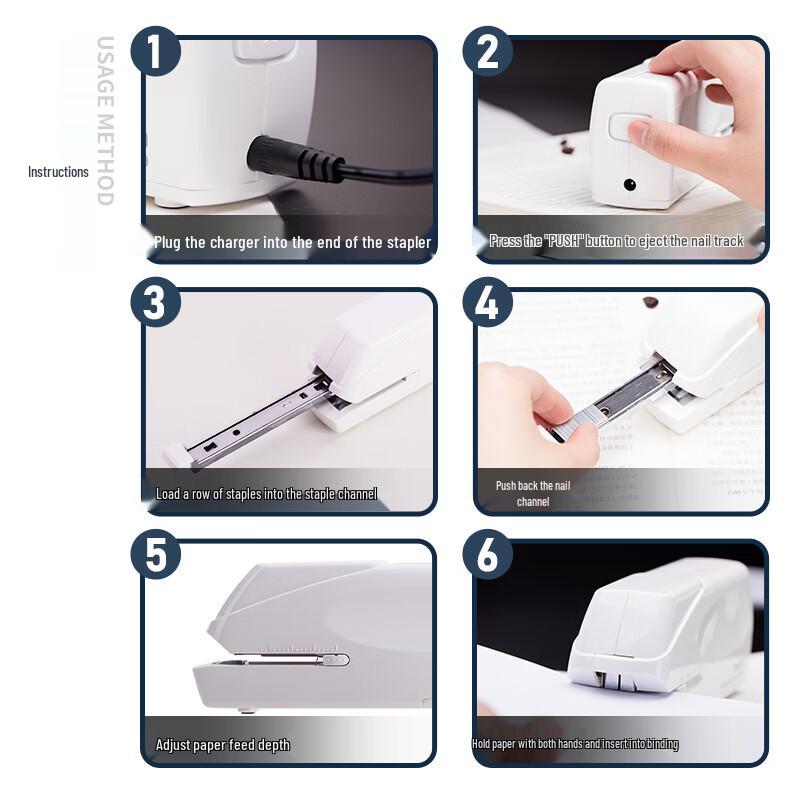 USAGE METHOD

Instructions

1

Plug the charger into the end of the stapler

2

Press the "PUSH" button to eject the nail track

3

Load a row of staples into the staple channel

4

Push back the nail channel

5

Adjust paper feed depth

6

Hold paper with both hands and insert into binding