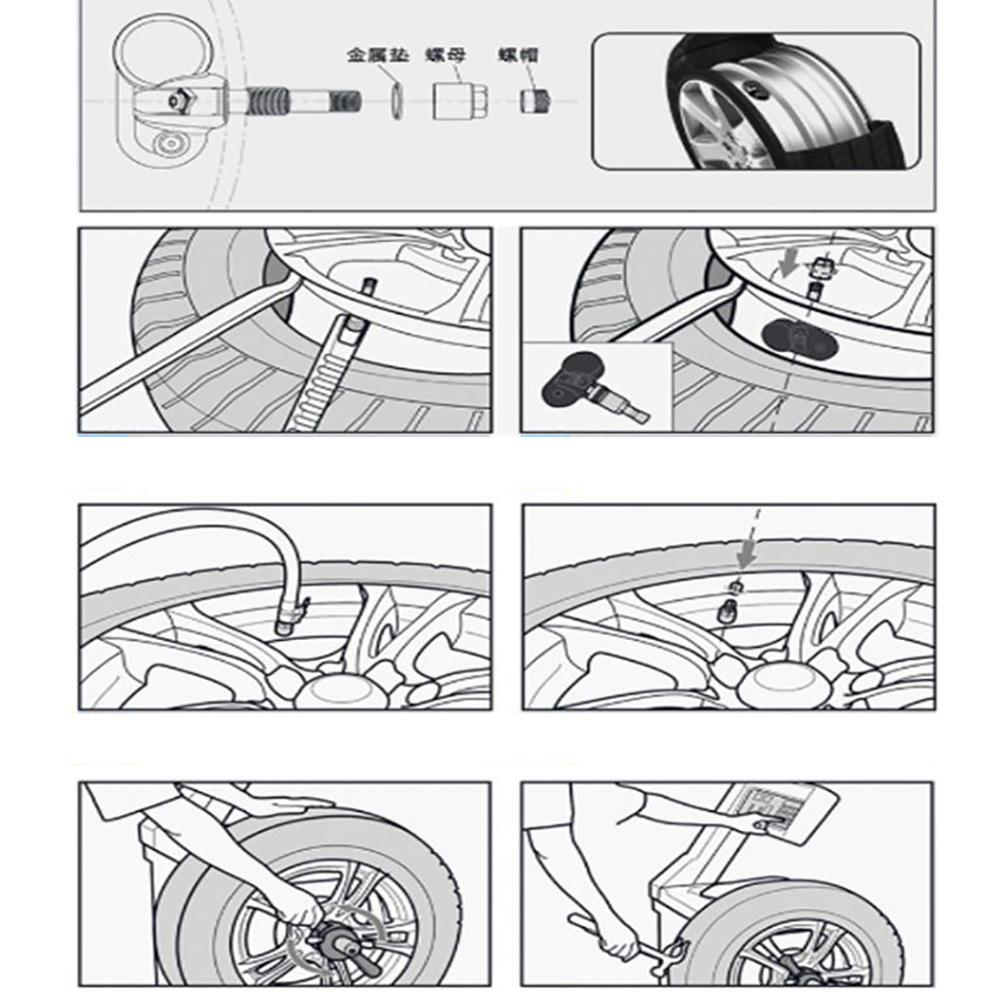 金属垫 螺母 螺帽