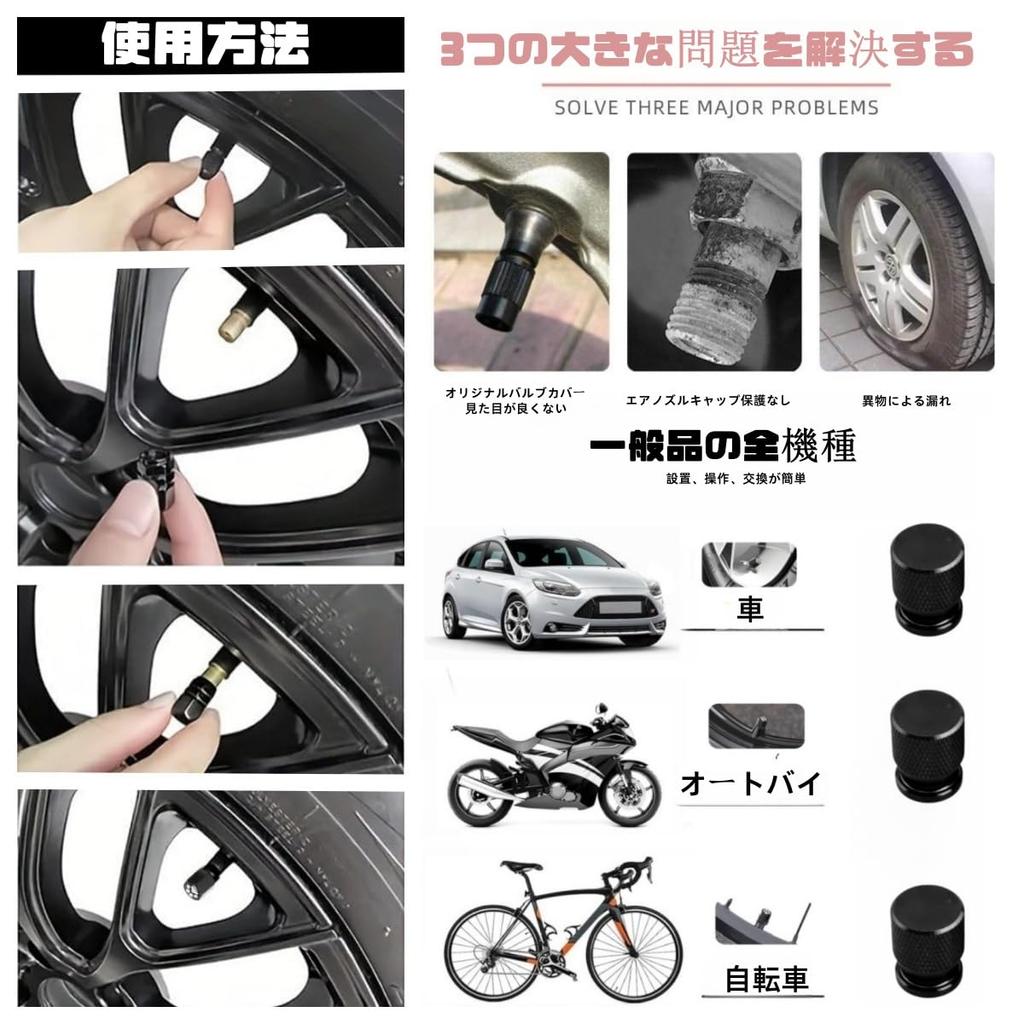 使用方法

3つの大きな問題を解決する

SOLVE THREE MAJOR PROBLEMS

オリジナルバルブカバー
見た目が良くない

エアノズルキャップ保護なし

異物による漏れ

一般品の全機種

設置、操作、交換が簡単

車

オートバイ

自転車