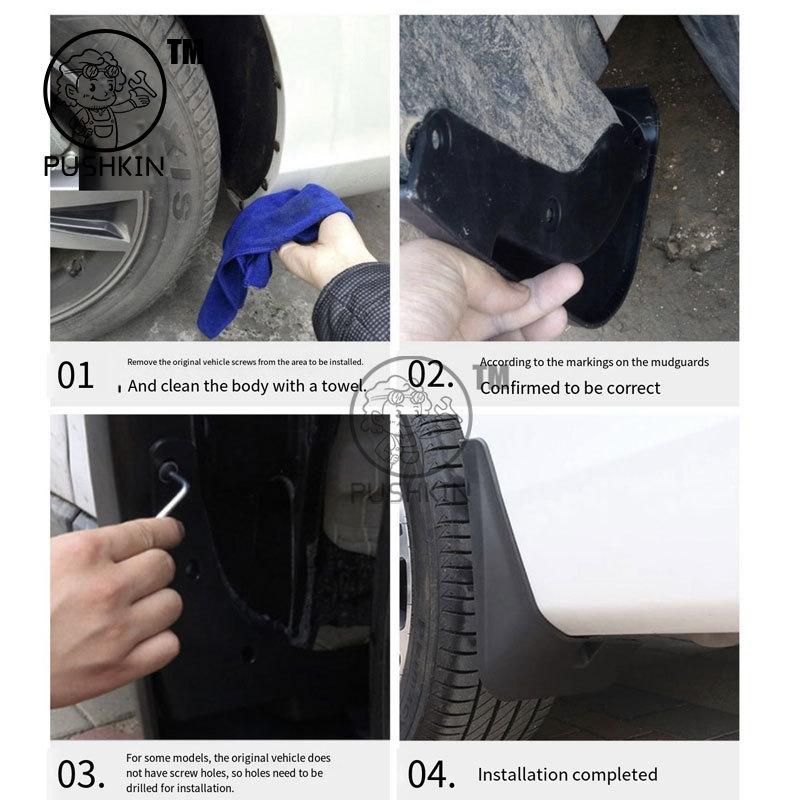 TM
PUSHKIN

01
Remove the original vehicle screws from the area to be installed.
And clean the body with a towel.

02.
According to the markings on the mudguards
Confirmed to be correct

TM
PUSHKIN

03.
For some models, the original vehicle does not have screw holes, so holes need to be drilled for installation.

04.
Installation completed