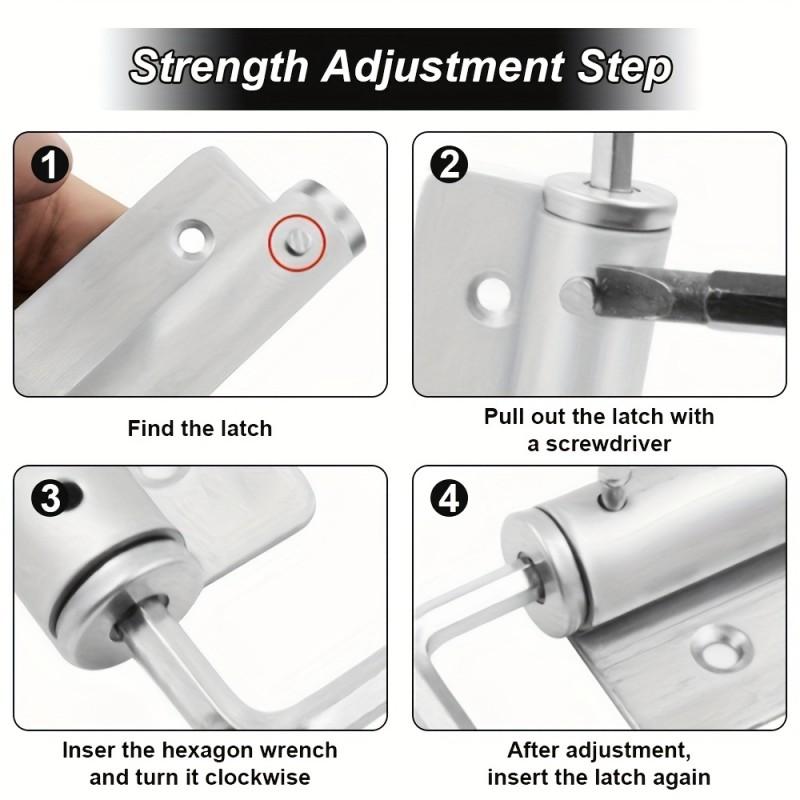 Strength Adjustment Step

1

Find the latch

2

Pull out the latch with a screwdriver

3

Inser the hexagon wrench and turn it clockwise

4

After adjustment, insert the latch again