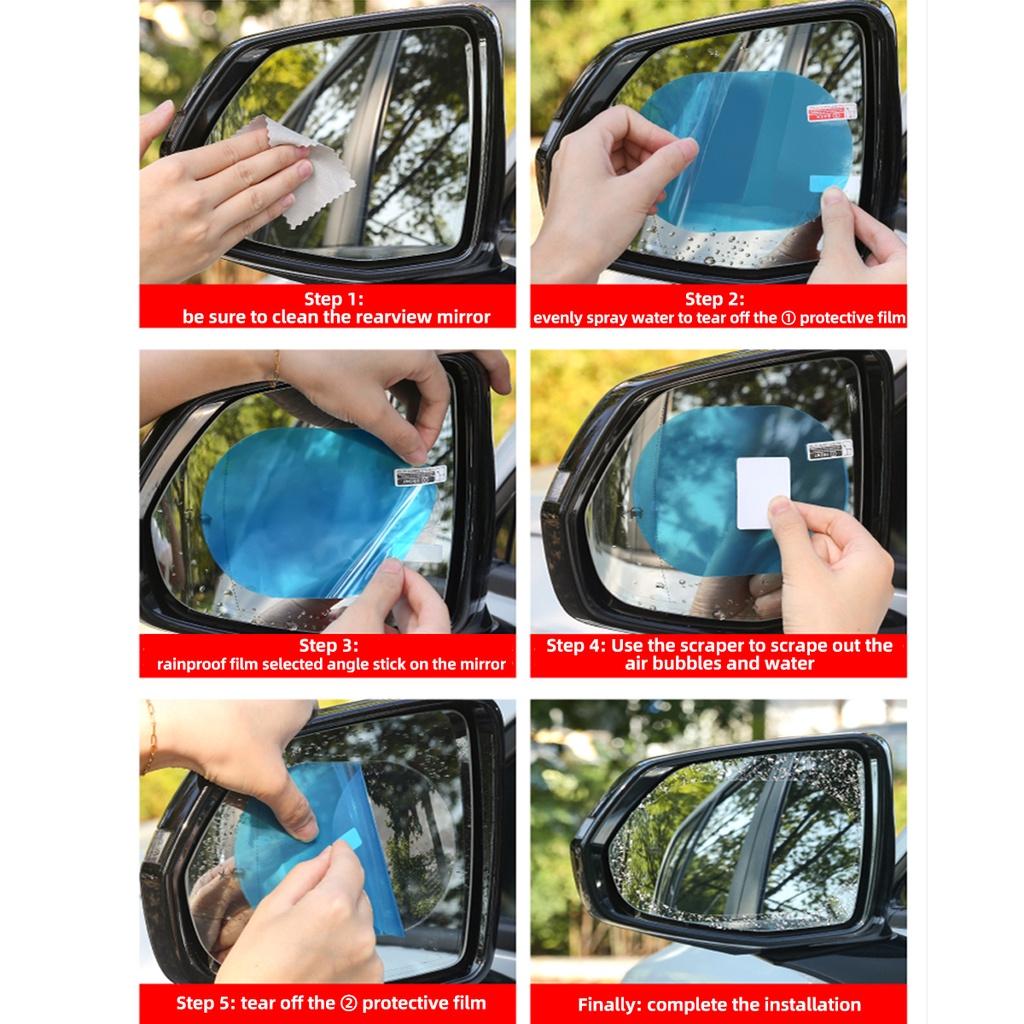 Step 1:
be sure to clean the rearview mirror

Step 2:
evenly spray water to tear off the ① protective film

Step 3:
rainproof film selected angle stick on the mirror

Step 4: Use the scraper to scrape out the air bubbles and water

Step 5: tear off the ② protective film

Finally: complete the installation