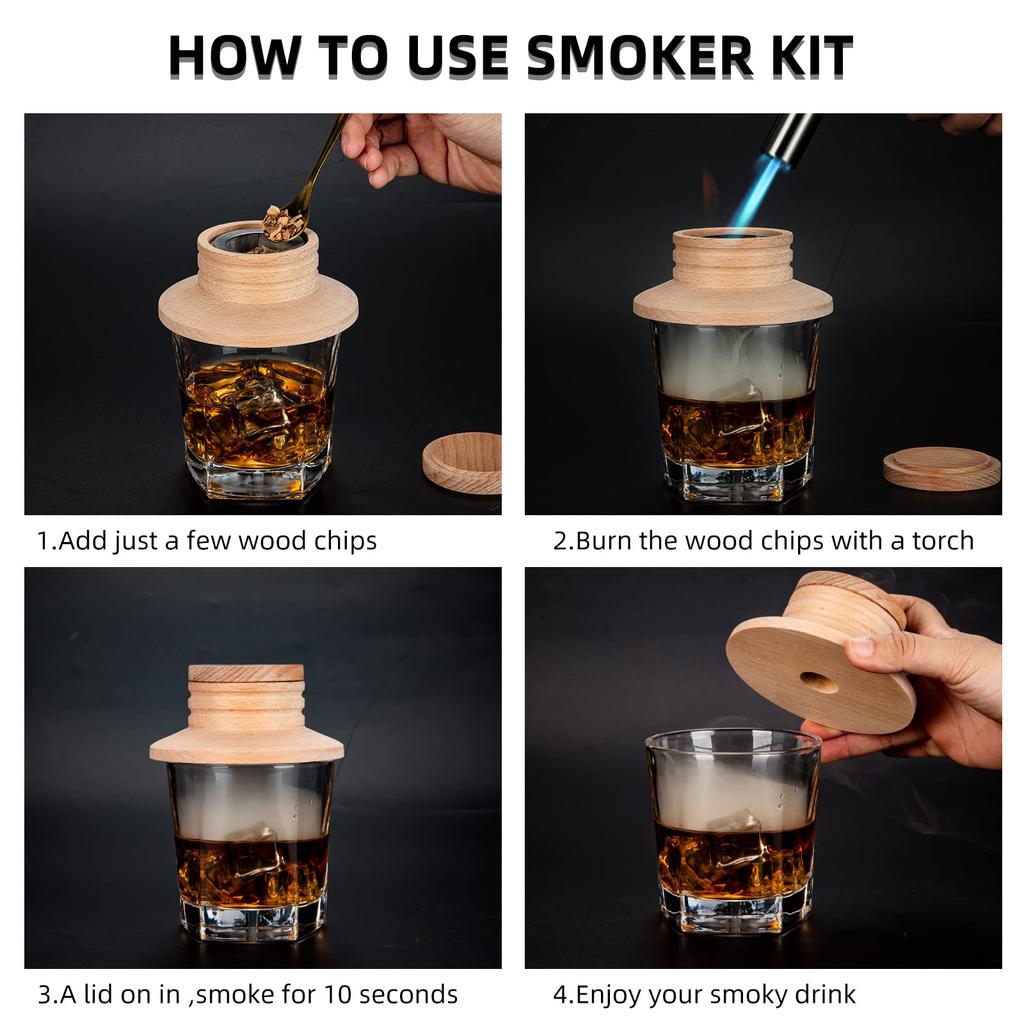 HOW TO USE SMOKER KIT

1.Add just a few wood chips

2.Burn the wood chips with a torch

3.A lid on in ,smoke for 10 seconds

4.Enjoy your smoky drink