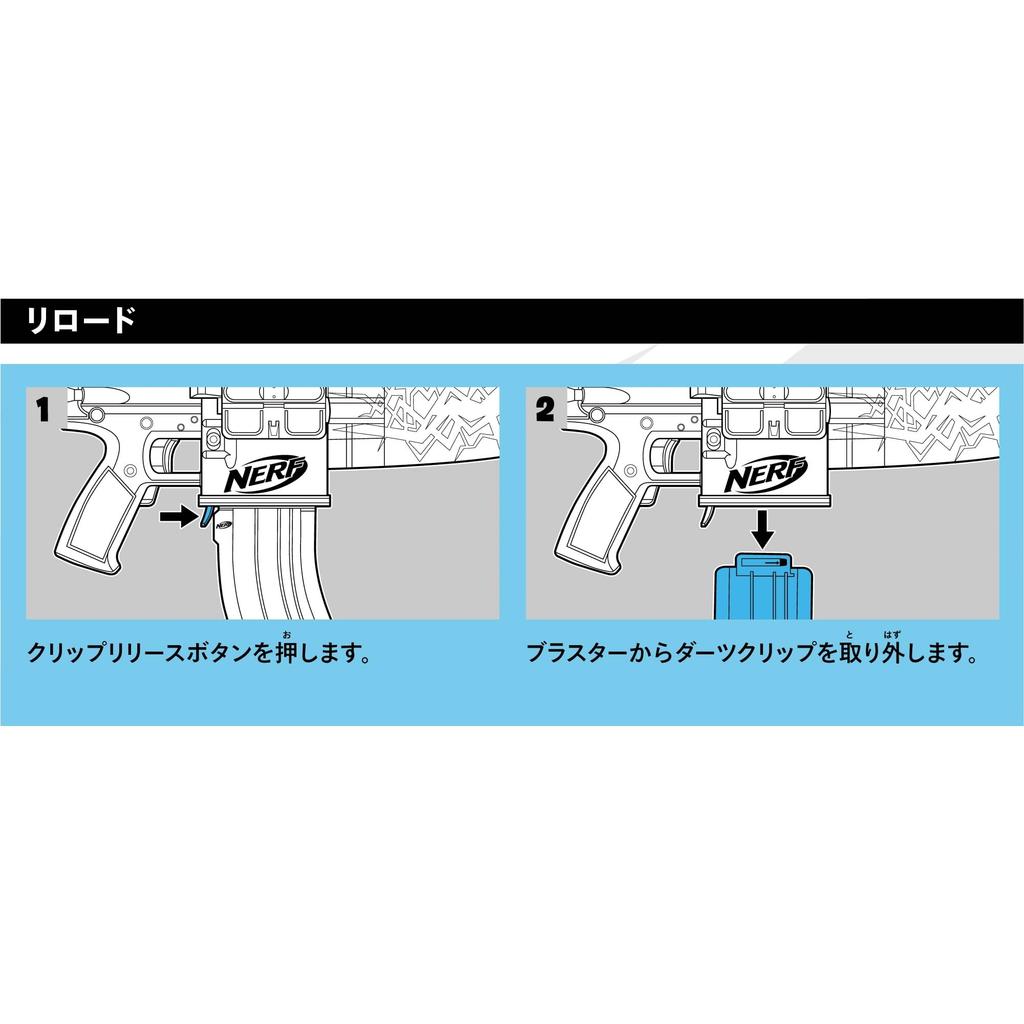 リロード

1

NERF

クリップリリースボタンを押(お)します。

2

NERF

ブラスターからダーツクリップを取(と)り外(はず)します。