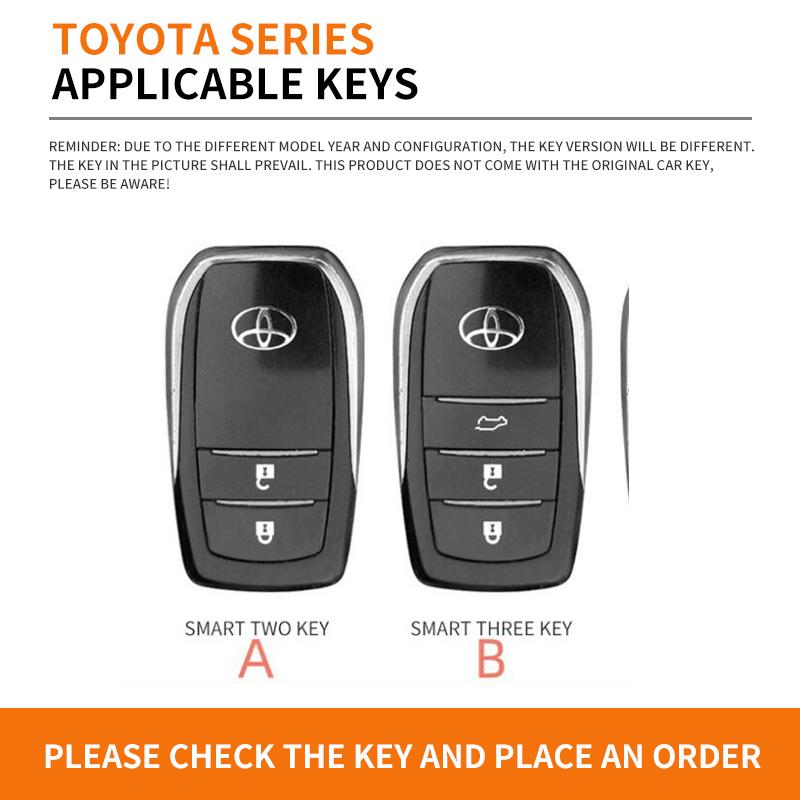 TOYOTA SERIES
APPLICABLE KEYS

REMINDER: DUE TO THE DIFFERENT MODEL YEAR AND CONFIGURATION, THE KEY VERSION WILL BE DIFFERENT. THE KEY IN THE PICTURE SHALL PREVAIL. THIS PRODUCT DOES NOT COME WITH THE ORIGINAL CAR KEY, PLEASE BE AWARE!

SMART TWO KEY
A

SMART THREE KEY
B

PLEASE CHECK THE KEY AND PLACE AN ORDER