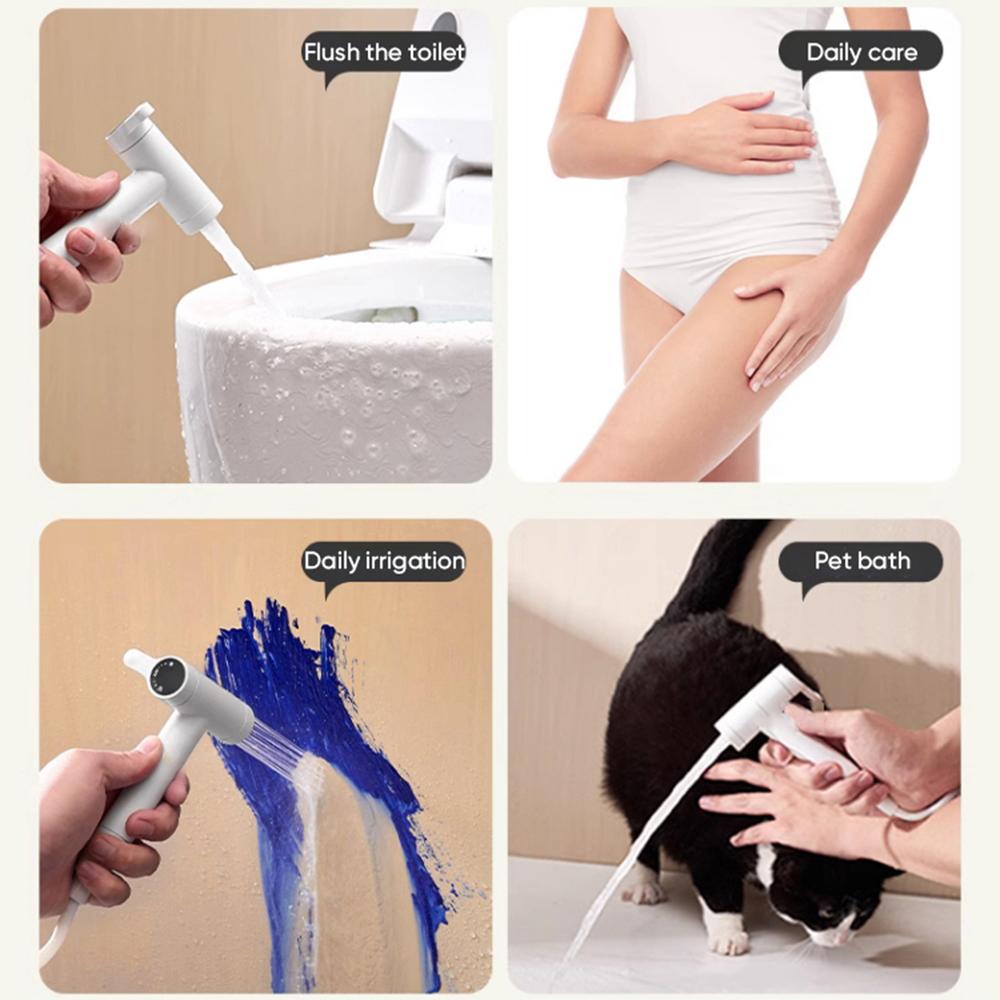 Flush the toilet

Daily care

Daily irrigation

Pet bath