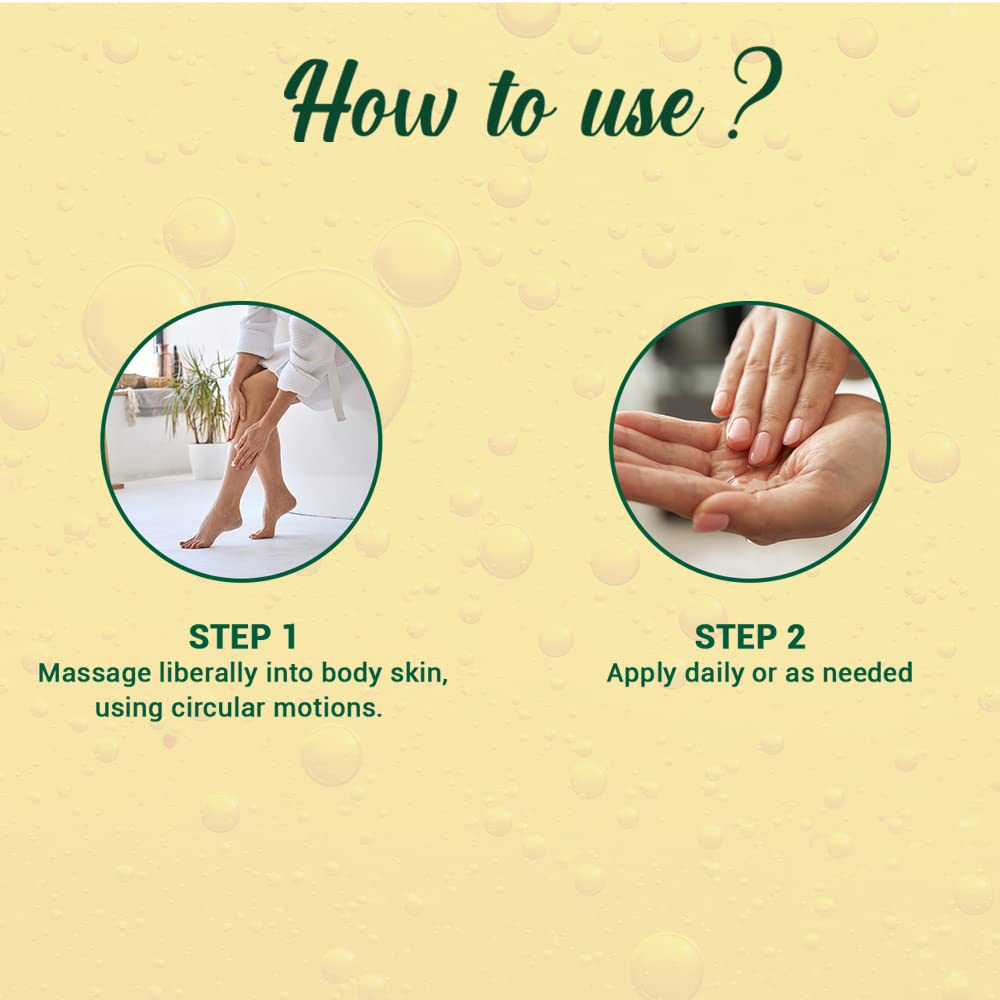 How to use ?

STEP 1
Massage liberally into body skin, using circular motions.

STEP 2
Apply daily or as needed