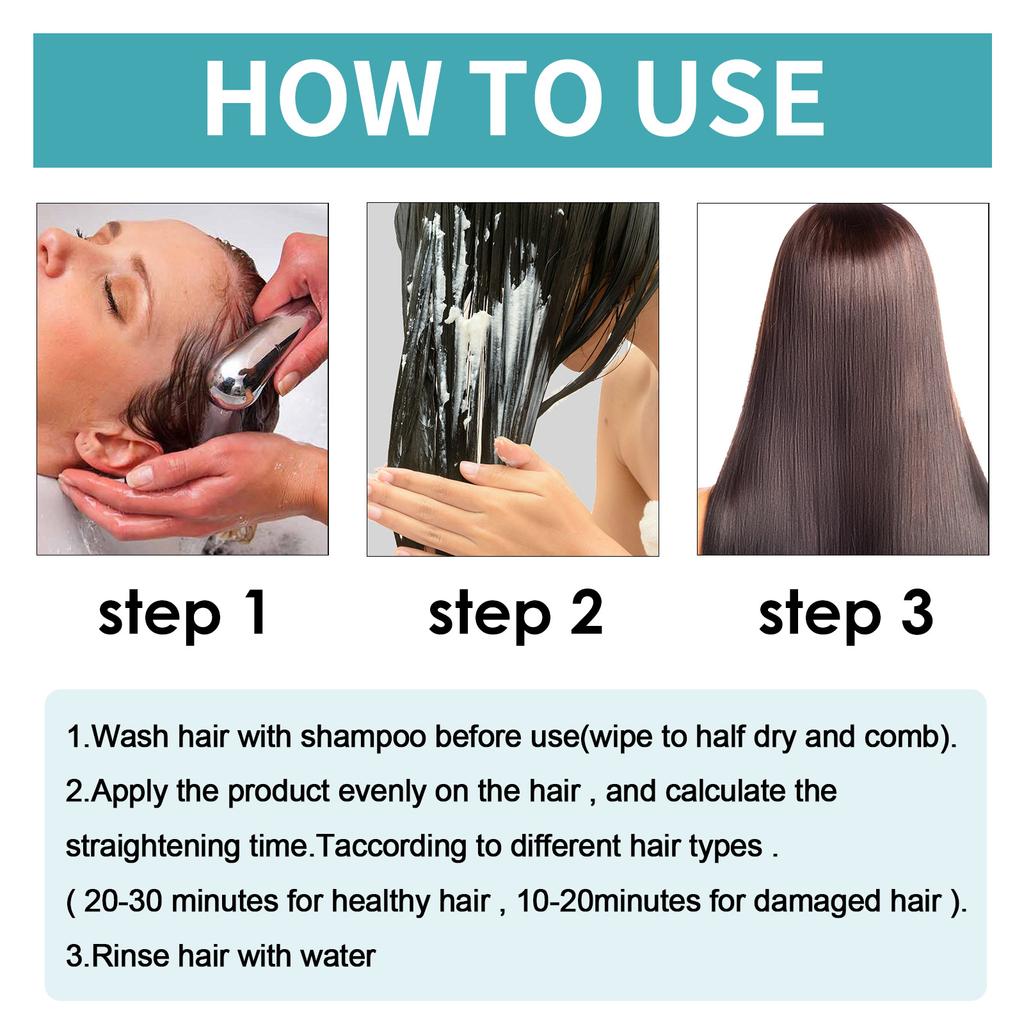 HOW TO USE

step 1

step 2

step 3

1.Wash hair with shampoo before use(wipe to half dry and comb).
2.Apply the product evenly on the hair , and calculate the straightening time.Taccording to different hair types .
( 20-30 minutes for healthy hair , 10-20minutes for damaged hair ).
3.Rinse hair with water