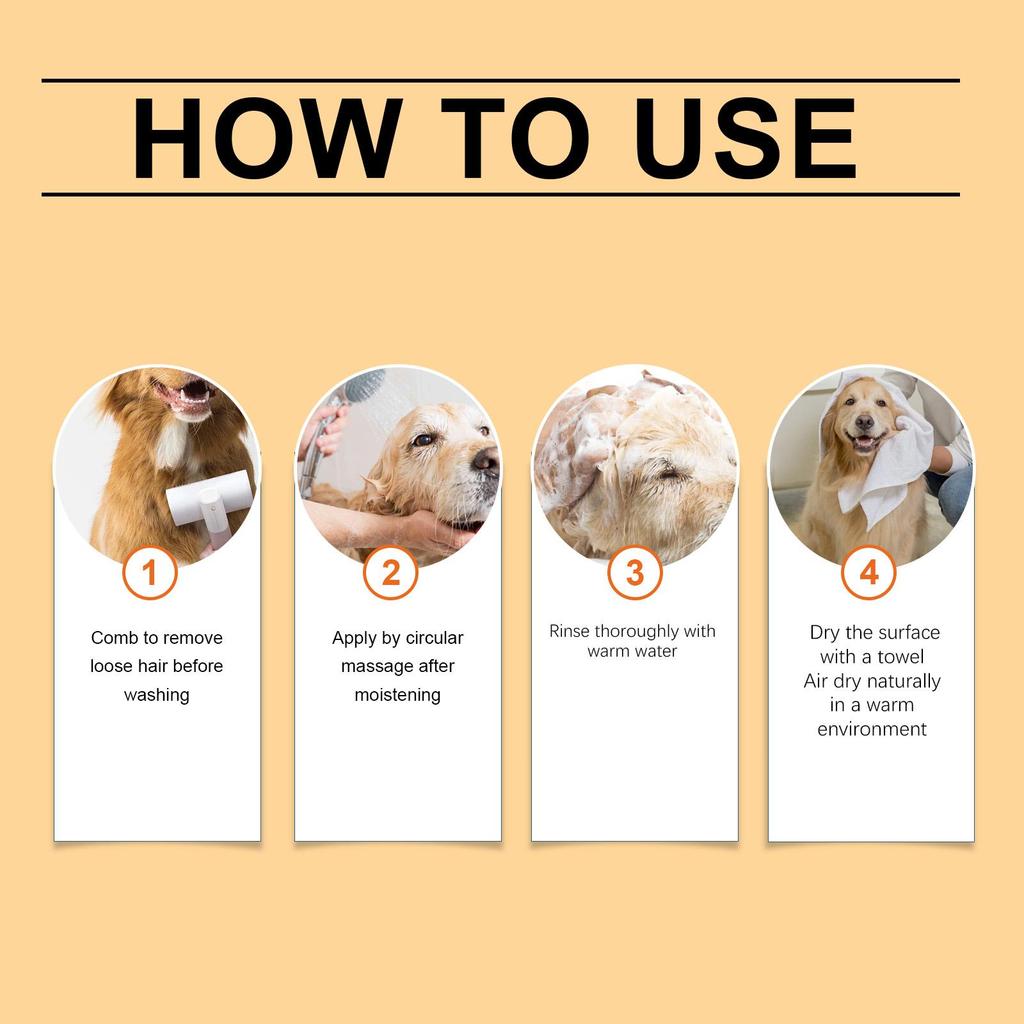 HOW TO USE

1

Comb to remove loose hair before washing

2

Apply by circular massage after moistening

3

Rinse thoroughly with warm water

4

Dry the surface with a towel
Air dry naturally in a warm environment