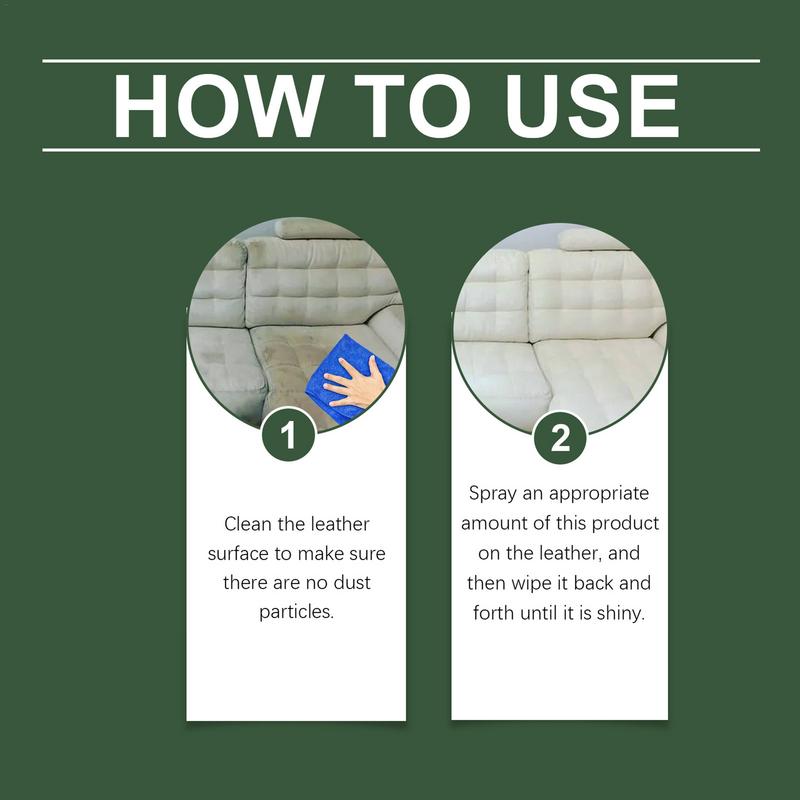 HOW TO USE

1

Clean the leather surface to make sure there are no dust particles.

2

Spray an appropriate amount of this product on the leather, and then wipe it back and forth until it is shiny.