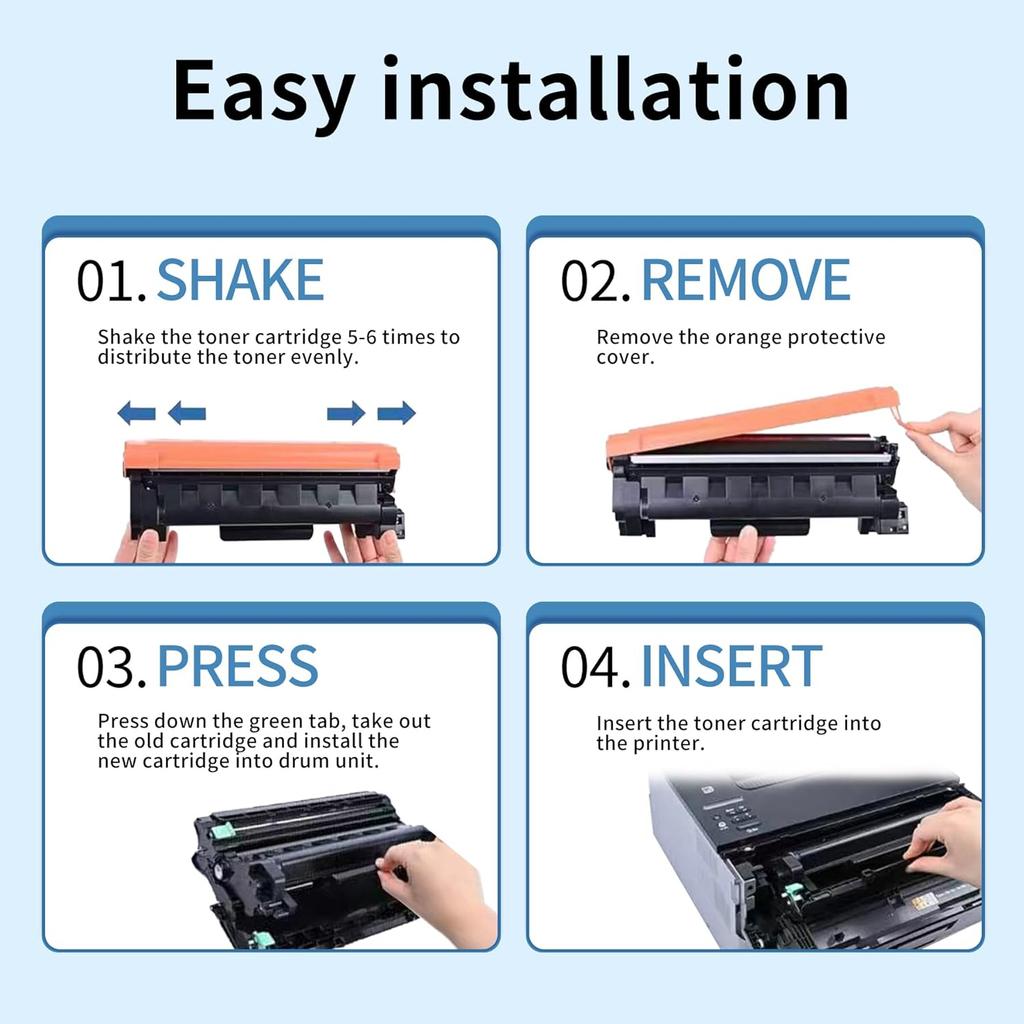 Easy installation

01. SHAKE

Shake the toner cartridge 5-6 times to distribute the toner evenly.

02. REMOVE

Remove the orange protective cover.

03. PRESS

Press down the green tab, take out the old cartridge and install the new cartridge into drum unit.

04. INSERT

Insert the toner cartridge into the printer.