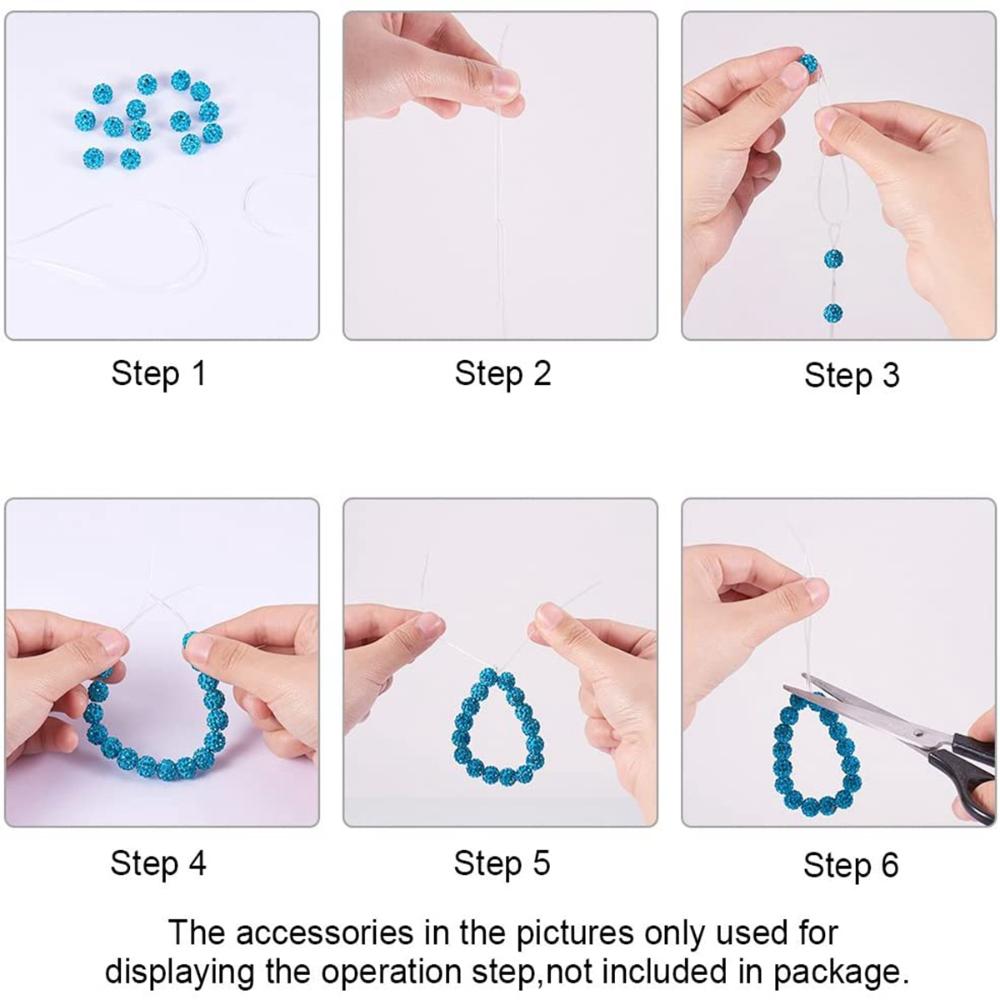 Step 1

Step 2

Step 3

Step 4

Step 5

Step 6

The accessories in the pictures only used for displaying the operation step,not included in package.