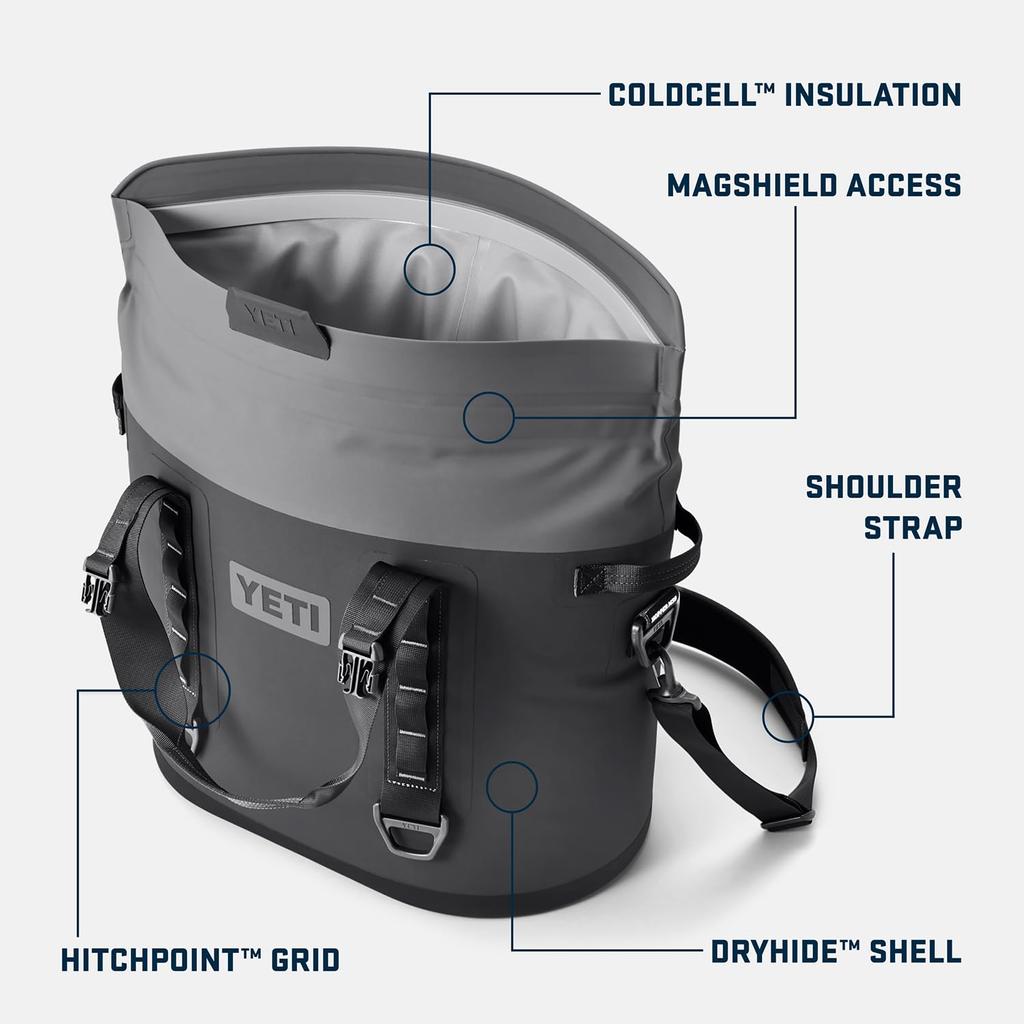 COLDCELL™ INSULATION

MAGSHIELD ACCESS

YETI

SHOULDER STRAP

YETI

HITCHPOINT™ GRID

DRYHIDE™ SHELL