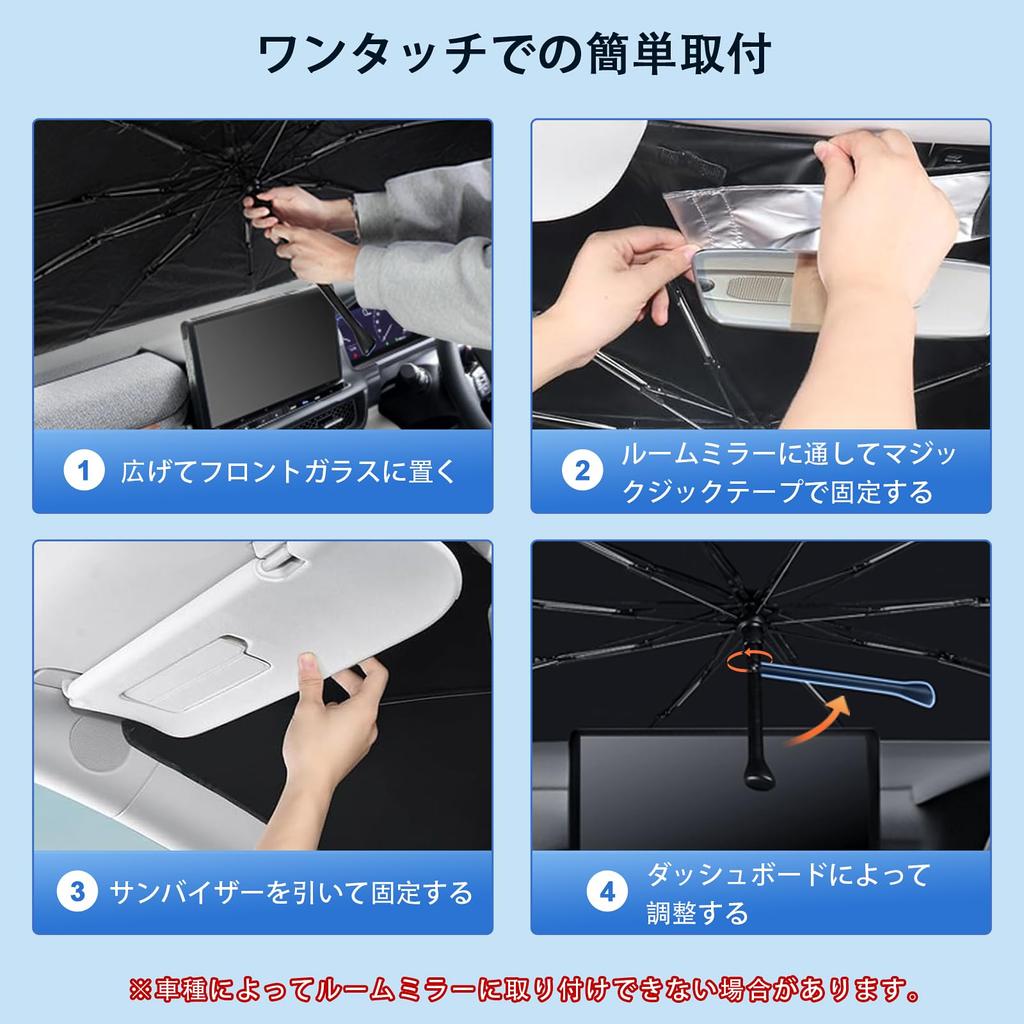 ワンタッチでの簡単取付

1 広げてフロントガラスに置く

2 ルームミラーに通してマジックジックテープで固定する

3 サンバイザーを引いて固定する

4 ダッシュボードによって調整する

※車種によってルームミラーに取り付けできない場合があります。