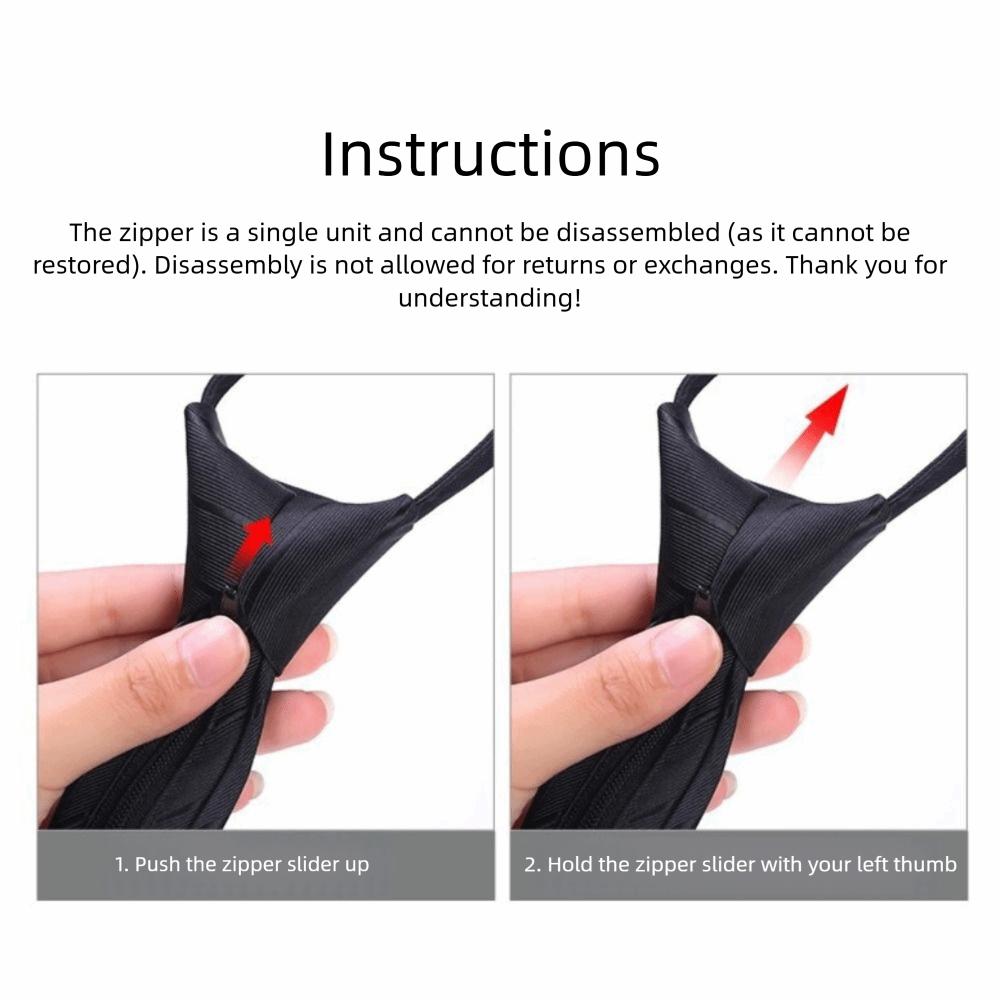 Instructions

The zipper is a single unit and cannot be disassembled (as it cannot be restored). Disassembly is not allowed for returns or exchanges. Thank you for understanding!

1. Push the zipper slider up

2. Hold the zipper slider with your left thumb