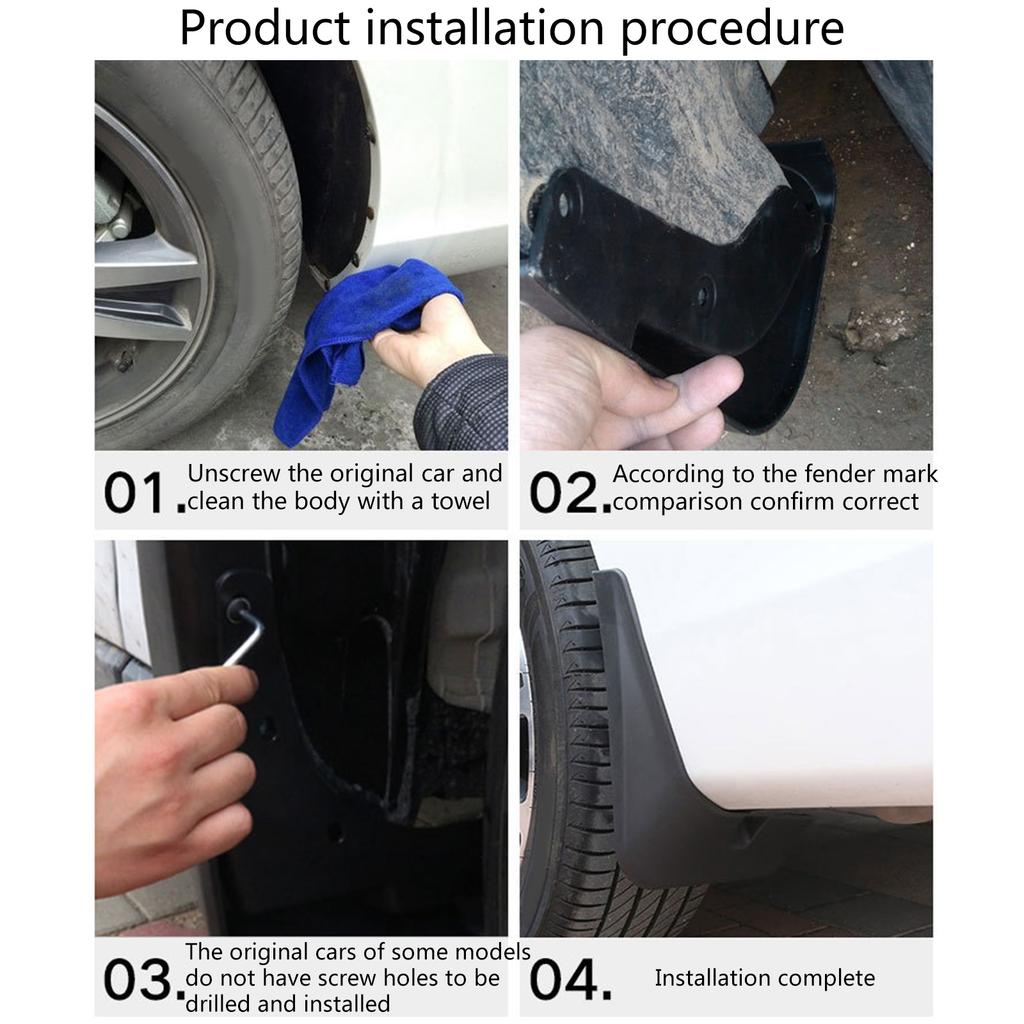 Product installation procedure

01. Unscrew the original car and clean the body with a towel

02. According to the fender mark comparison confirm correct

03. The original cars of some models do not have screw holes to be drilled and installed

04. Installation complete