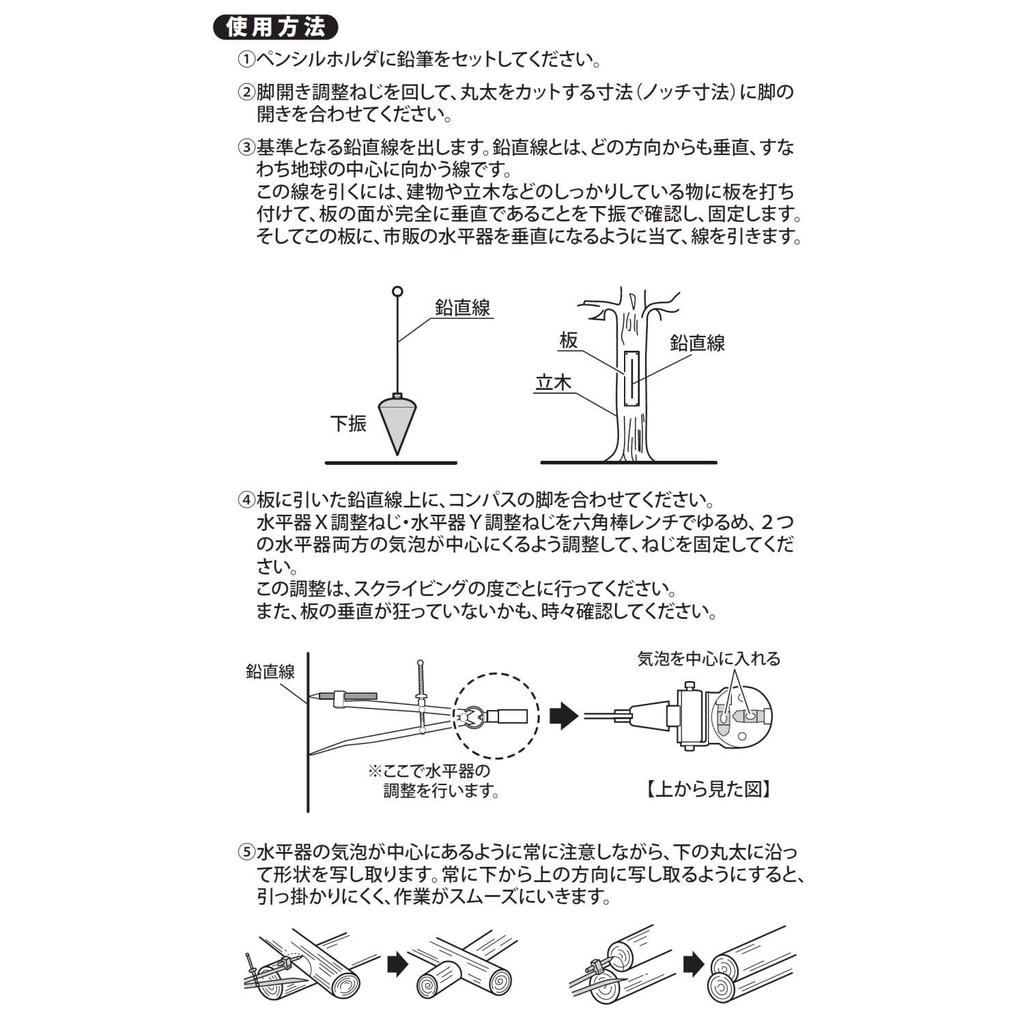 使用方法

①ペンシルホルダに鉛筆をセットしてください。

②脚開き調整ねじを回して、丸太をカットする寸法（ノッチ寸法）に脚の開きを合わせてください。

③基準となる鉛直線を出します。鉛直線とは、どの方向からも垂直、すなわち地球の中心に向かう線です。
この線を引くには、建物や立木などのしっかりしている物に板を打ち付けて、板の面が完全に垂直であることを下振で確認し、固定します。
そしてこの板に、市販の水平器を垂直になるように当て、線を引きます。

鉛直線
下振
板
鉛直線
立木

④板に引いた鉛直線上に、コンパスの脚を合わせてください。
水平器X調整ねじ・水平器Y調整ねじを六角棒レンチでゆるめ、2つの水平器両方の気泡が中心にくるよう調整して、ねじを固定してください。
この調整は、スクライビングの度ごとに行ってください。
また、板の垂直が狂っていないかも、時々確認してください。

鉛直線
※ここで水平器の調整を行います。
気泡を中心に入れる
【上から見た図】

⑤水平器の気泡が中心にあるように常に注意しながら、下の丸太に沿って形状を写し取ります。常に下から上の方向に写し取るようにすると、引っ掛かりにくく、作業がスムーズにいきます。