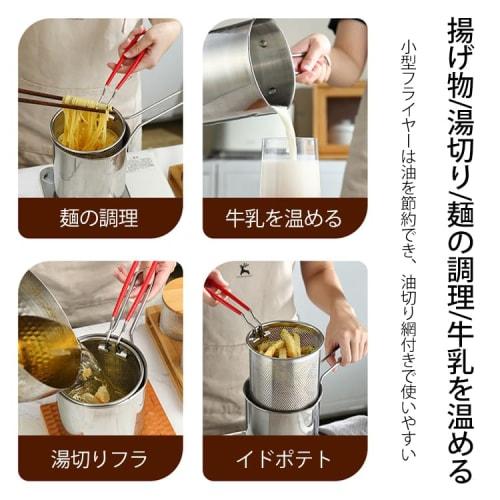 揚げ物/湯切り/麺の調理/牛乳を温める

小型フライヤーは油を節約でき、油切り網付きで使いやすい

麺の調理

牛乳を温める

湯切りフラ

イドポテト