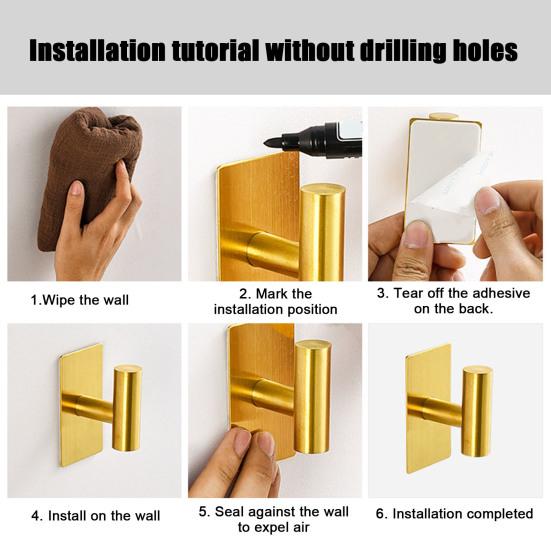 Installation tutorial without drilling holes

1.Wipe the wall

2. Mark the installation position

3. Tear off the adhesive on the back.

4. Install on the wall

5. Seal against the wall to expel air

6. Installation completed