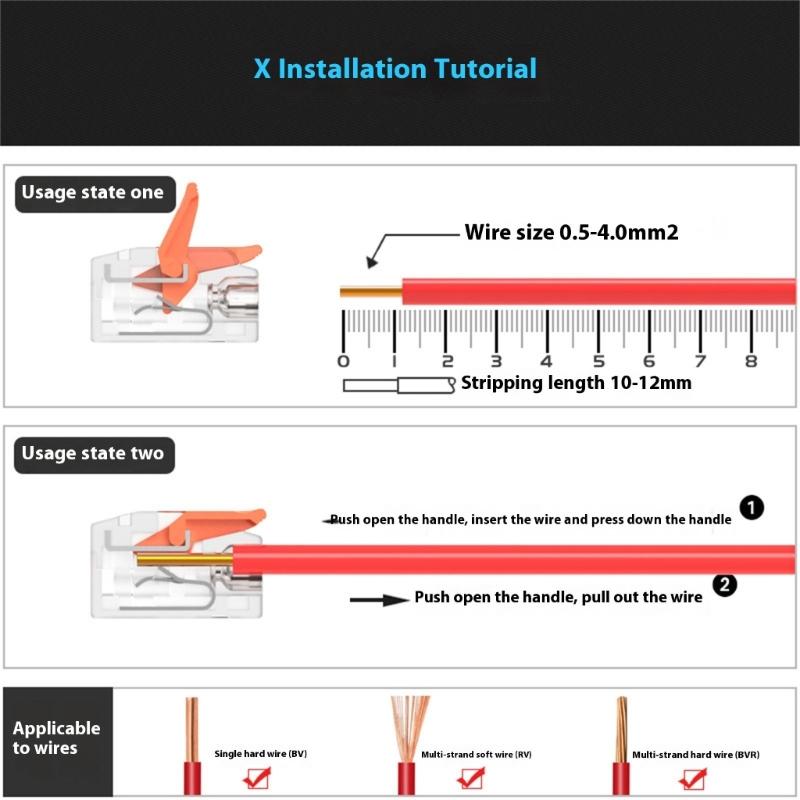 X Installation Tutorial

Usage state one

Wire size 0.5-4.0mm2

0 1 2 3 4 5 6 7 8

Stripping length 10-12mm

Usage state two

Push open the handle, insert the wire and press down the handle 1

Push open the handle, pull out the wire 2

Applicable to wires

Single hard wire (BV)

Multi-strand soft wire (RV)

Multi-strand hard wire (BVR)