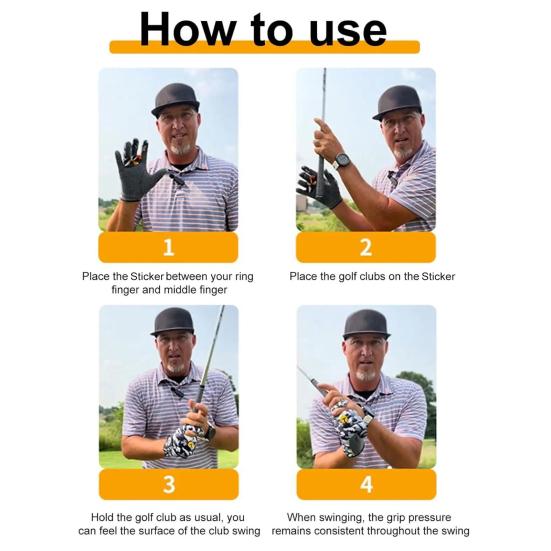 How to use

1

Place the Sticker between your ring finger and middle finger

2

Place the golf clubs on the Sticker

3

Hold the golf club as usual, you can feel the surface of the club swing

4

When swinging, the grip pressure remains consistent throughout the swing