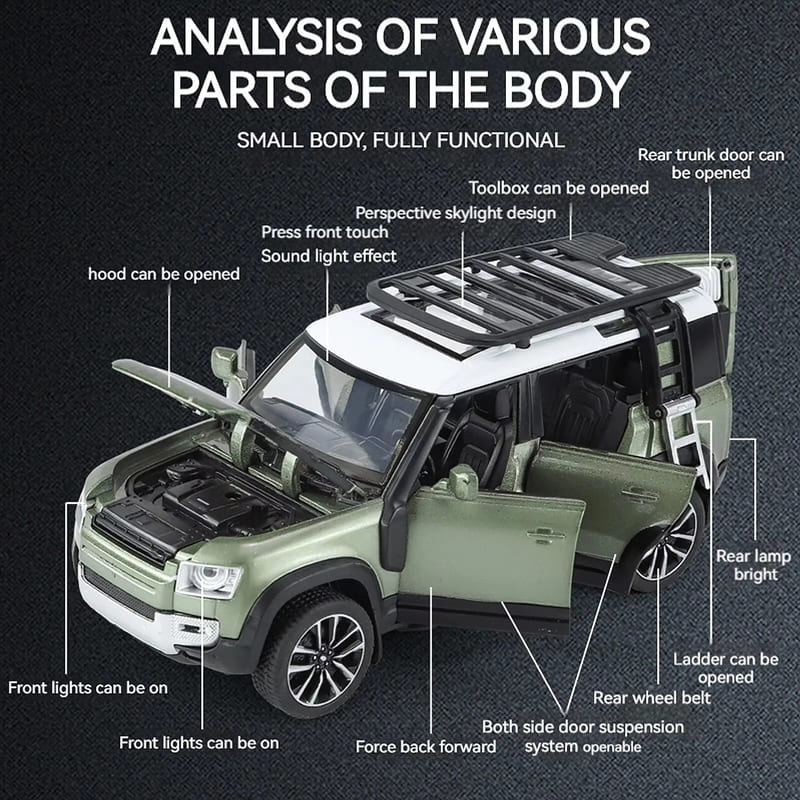 ANALYSIS OF VARIOUS PARTS OF THE BODY

SMALL BODY, FULLY FUNCTIONAL

Rear trunk door can be opened

Toolbox can be opened

Perspective skylight design

Press front touch

Sound light effect

hood can be opened

Rear lamp bright

Ladder can be opened

Rear wheel belt

Front lights can be on

Front lights can be on

Force back forward

Both side door suspension system openable