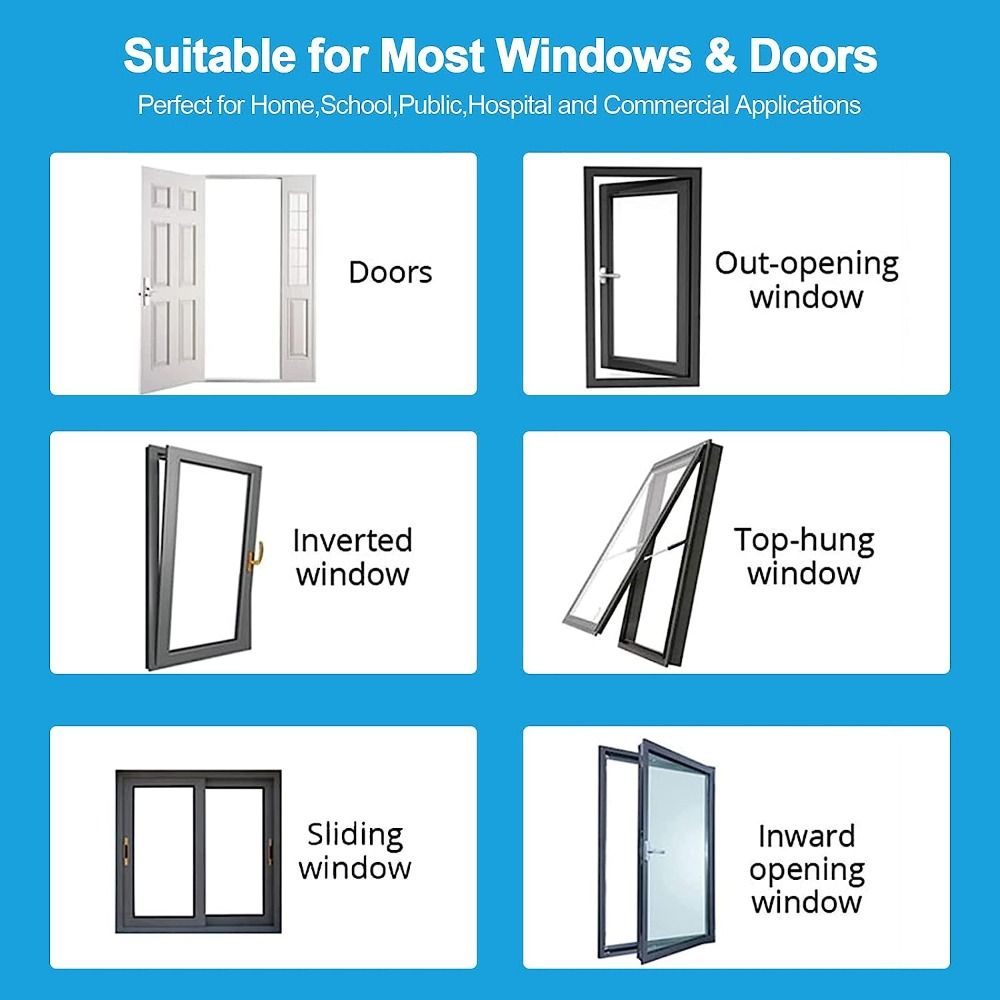 Suitable for Most Windows & Doors

Perfect for Home,School,Public,Hospital and Commercial Applications

Doors

Out-opening window

Inverted window

Top-hung window

Sliding window

Inward opening window