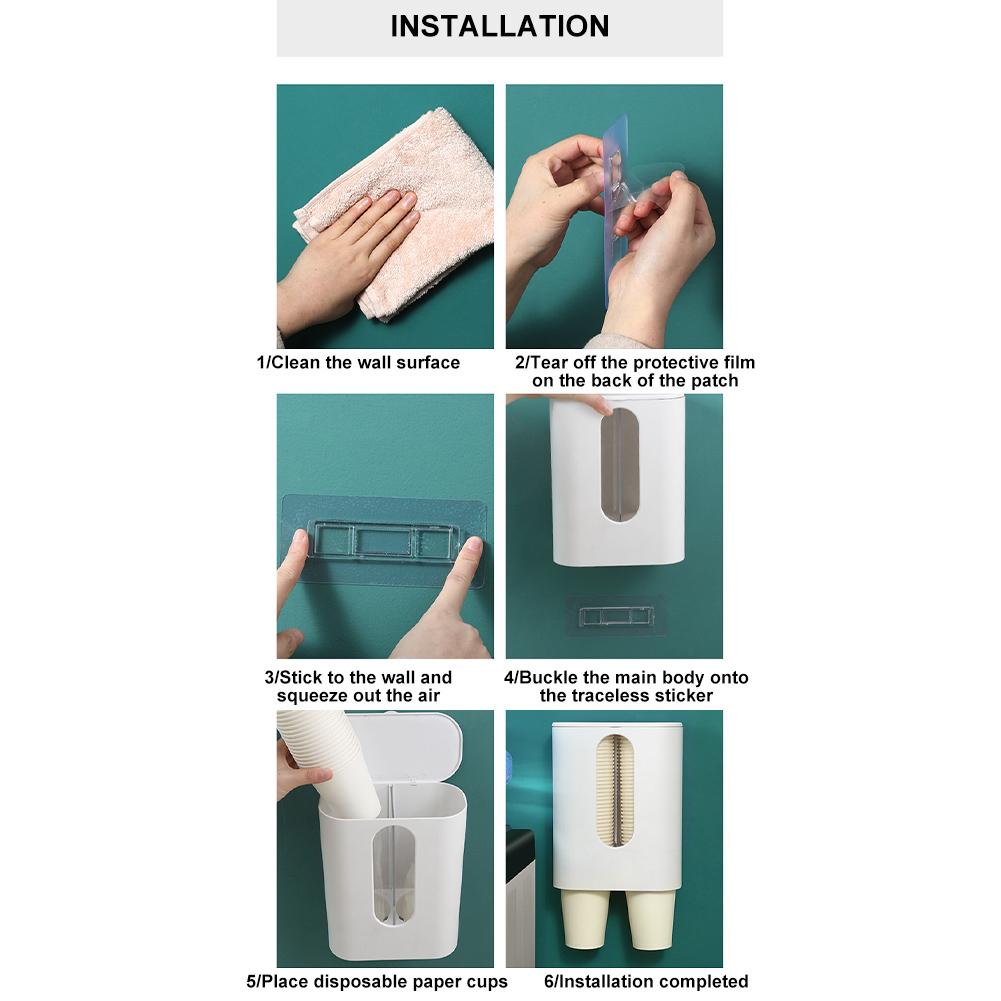 INSTALLATION

1/Clean the wall surface

2/Tear off the protective film on the back of the patch

3/Stick to the wall and squeeze out the air

4/Buckle the main body onto the traceless sticker

5/Place disposable paper cups

6/Installation completed