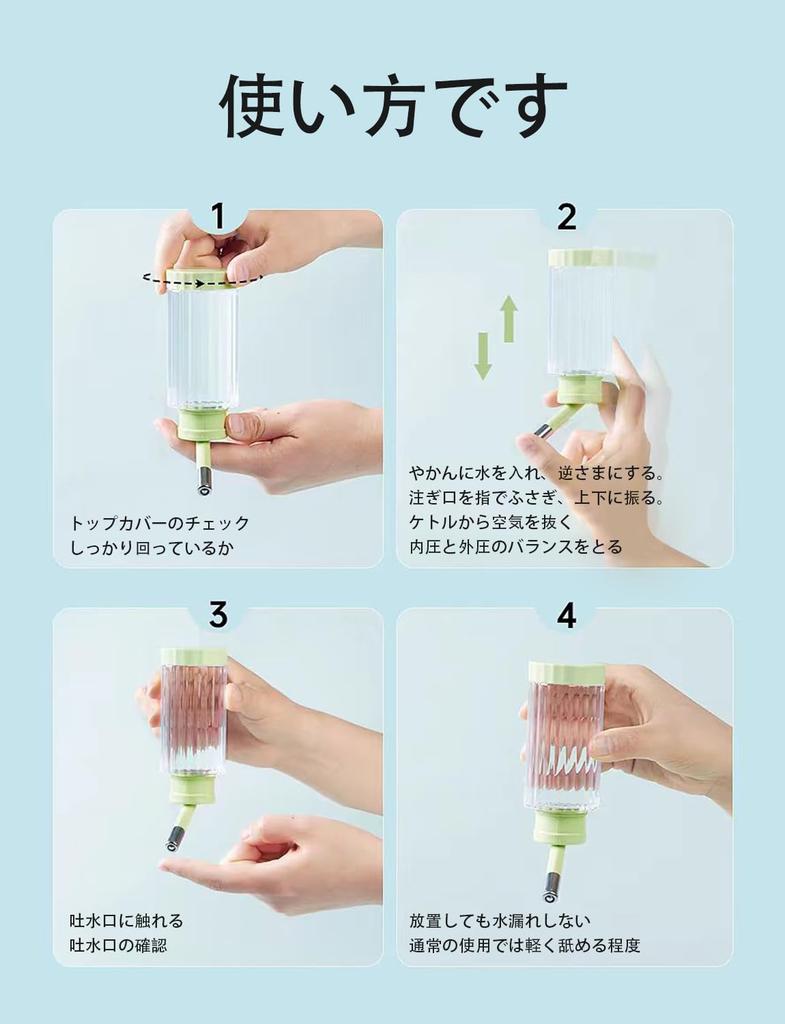 使い方です

1

トップカバーのチェック
しっかり回っているか

2

やかんに水を入れ、逆さまにする。
注ぎ口を指でふさぎ、上下に振る。
ケトルから空気を抜く
内圧と外圧のバランスをとる

3

吐水口に触れる
吐水口の確認

4

放置しても水漏れしない
通常の使用では軽く舐める程度