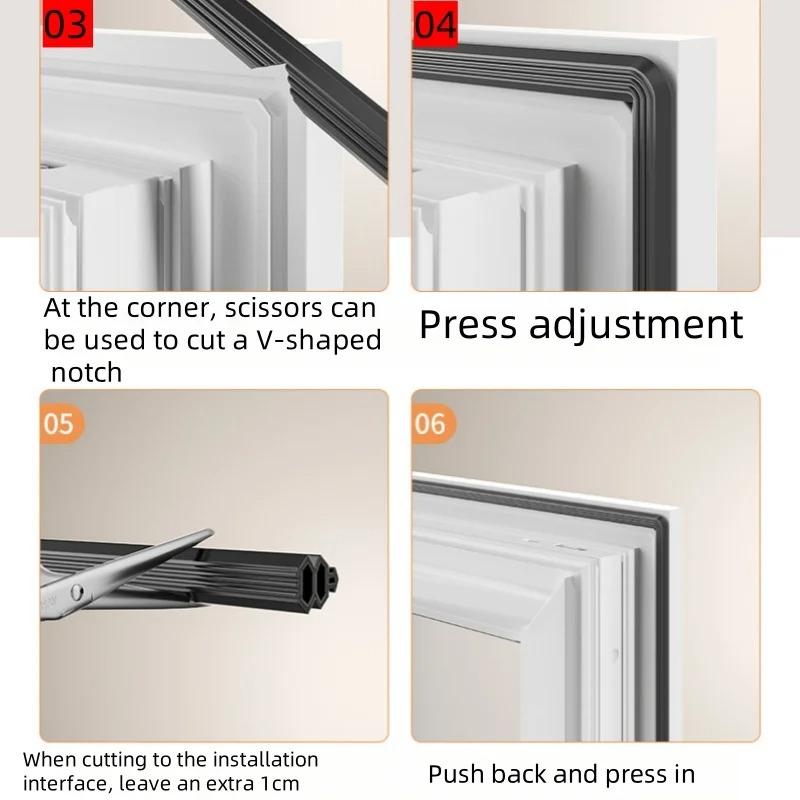 03

At the corner, scissors can be used to cut a V-shaped notch

04

Press adjustment

05

When cutting to the installation interface, leave an extra 1cm

06

Push back and press in