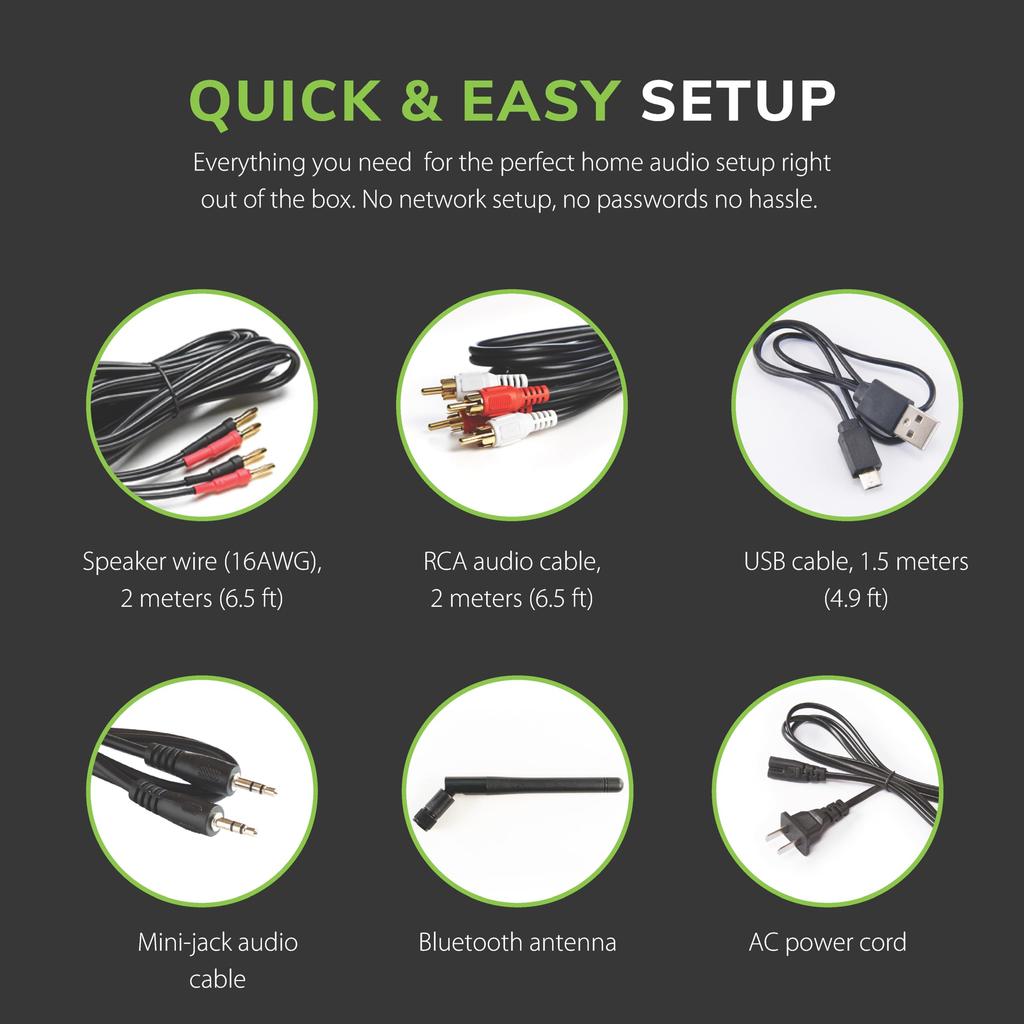 QUICK & EASY SETUP

Everything you need  for the perfect home audio setup right out of the box. No network setup, no passwords no hassle.

Speaker wire (16AWG), 2 meters (6.5 ft)

RCA audio cable, 2 meters (6.5 ft)

USB cable, 1.5 meters (4.9 ft)

Mini-jack audio cable

Bluetooth antenna

AC power cord