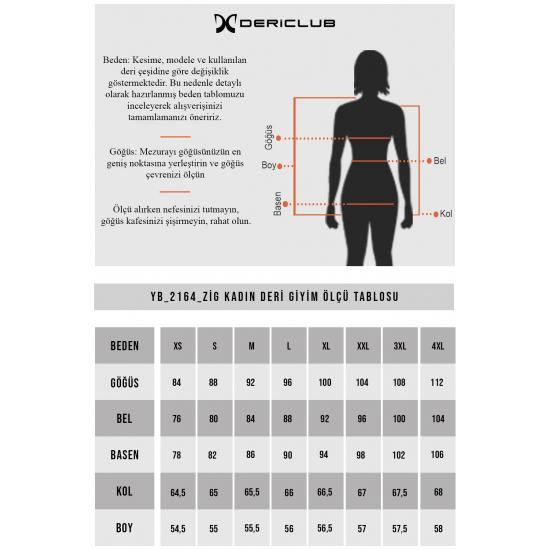 DERICLUB

Beden: Kesime, modele ve kullanılan deri çeşidine göre değişiklik göstermektedir. Bu nedenle detaylı olarak hazırlanmış beden tablomuzu inceleyerek alışverişinizi tamamlamanızı öneririz.

Göğüs: Mezurayı göğüsünüzün en geniş noktasına yerleştirin ve göğüs çevrenizi ölçün

Ölçü alırken nefesinizi tutmayın, göğüs kafesinizi şişirmeyin, rahat olun.

Göğüs
Boy
Basen
Bel
Kol

YB_2164_ZİG KADIN DERİ GİYİM ÖLÇÜ TABLOSU

| BEDEN | XS | S | M | L | XL | XXL | 3XL | 4XL |
|---|---|---|---|---|---|---|---|---|
| GÖĞÜS | 84 | 88 | 92 | 96 | 100 | 104 | 108 | 112 |
| BEL | 76 | 80 | 84 | 88 | 92 | 96 | 100 | 104 |
| BASEN | 78 | 82 | 86 | 90 | 94 | 98 | 102 | 106 |
| KOL | 64,5 | 65 | 65,5 | 66 | 66,5 | 67 | 67,5 | 68 |
| BOY | 54,5 | 55 | 55,5 | 56 | 56,5 | 57 | 57,5 | 58 |