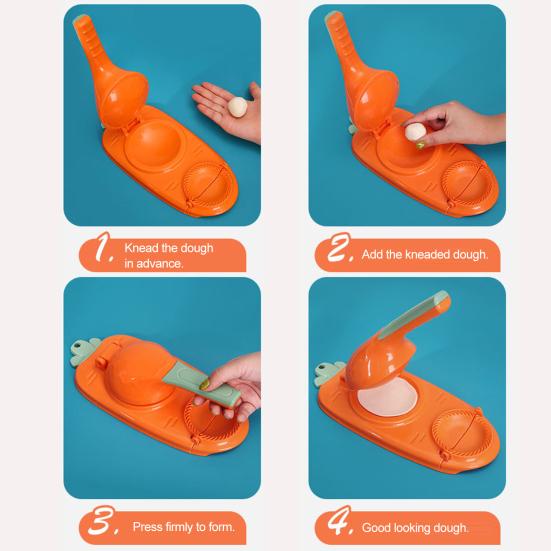 1. Knead the dough in advance.

2. Add the kneaded dough.

3. Press firmly to form.

4. Good looking dough.