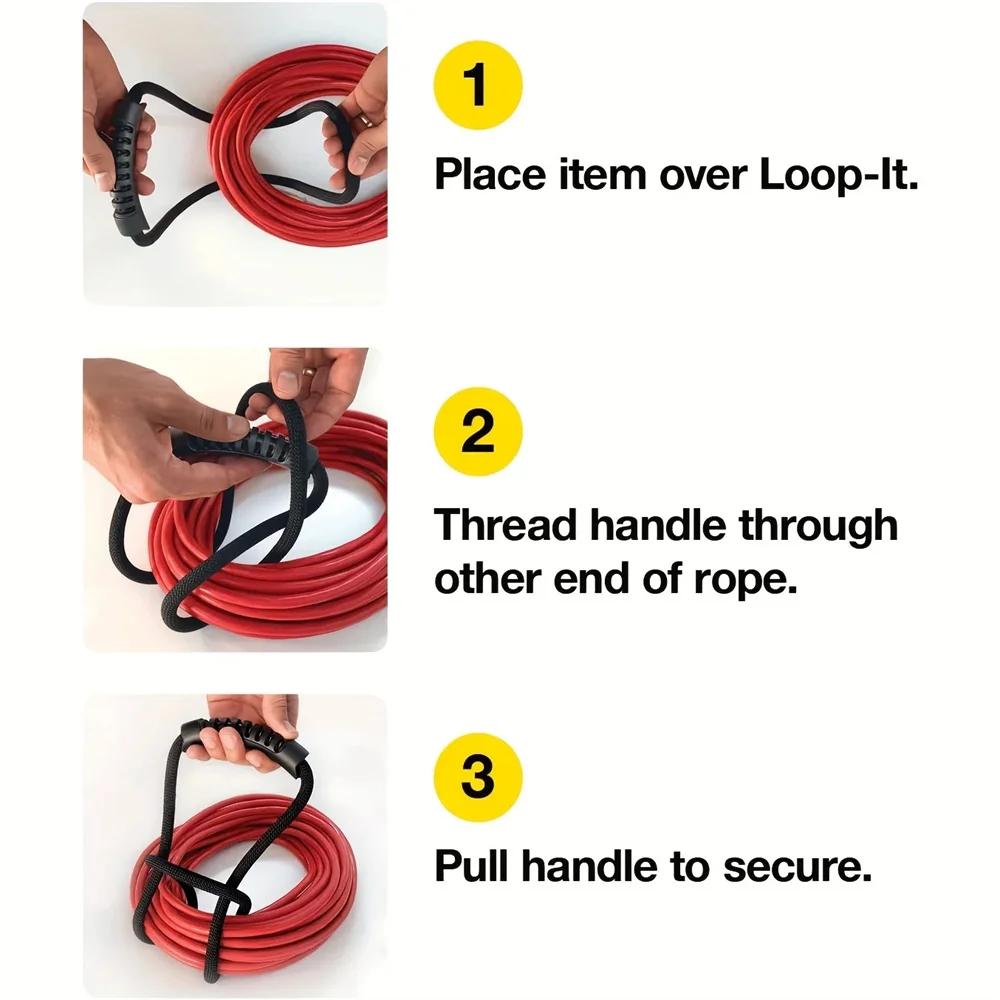 1

Place item over Loop-It.

2

Thread handle through other end of rope.

3

Pull handle to secure.