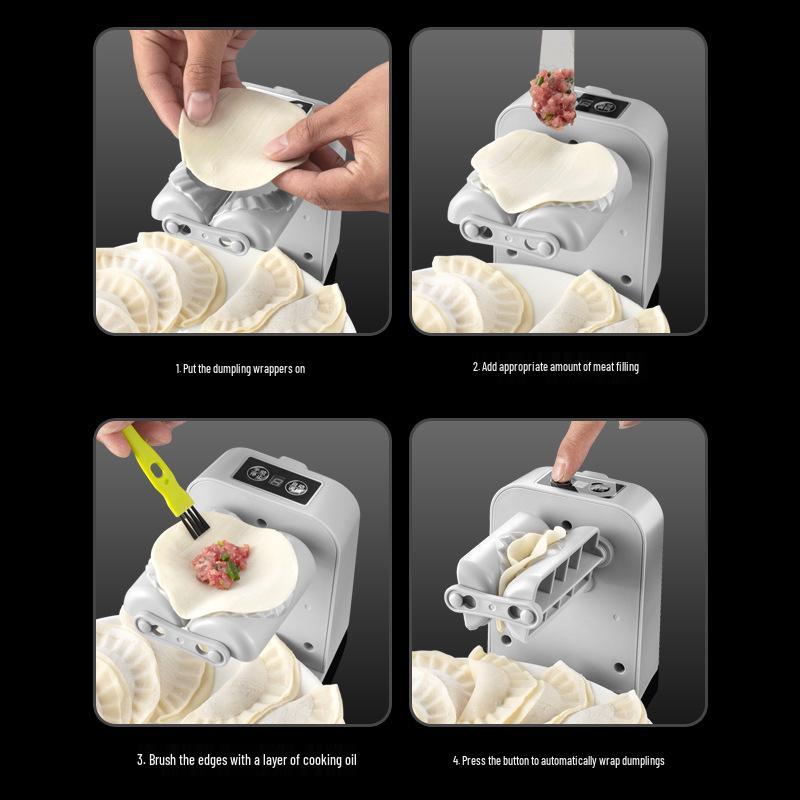 1. Put the dumpling wrappers on

2. Add appropriate amount of meat filling

3. Brush the edges with a layer of cooking oil

4. Press the button to automatically wrap dumplings