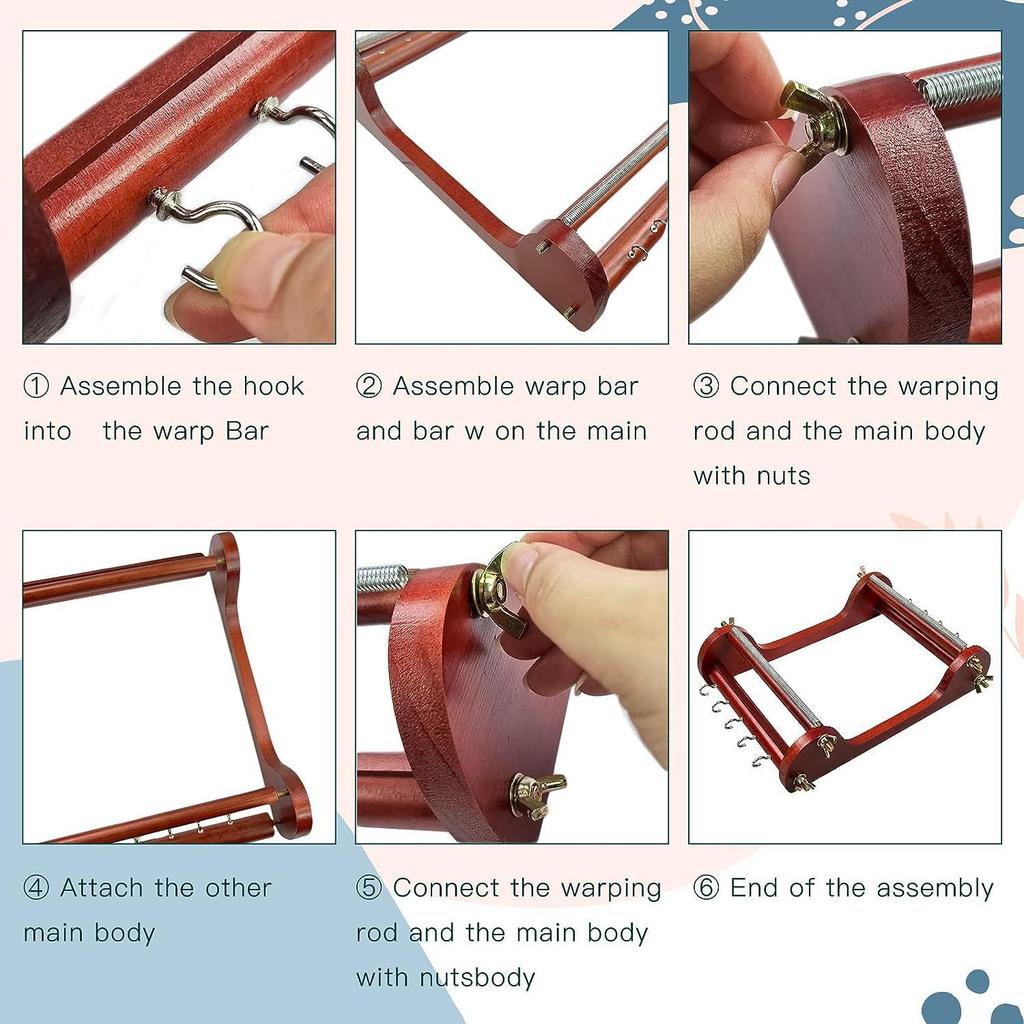 ① Assemble the hook into the warp Bar

② Assemble warp bar and bar w on the main

③ Connect the warping rod and the main body with nuts

④ Attach the other main body

⑤ Connect the warping rod and the main body with nutsbody

⑥ End of the assembly